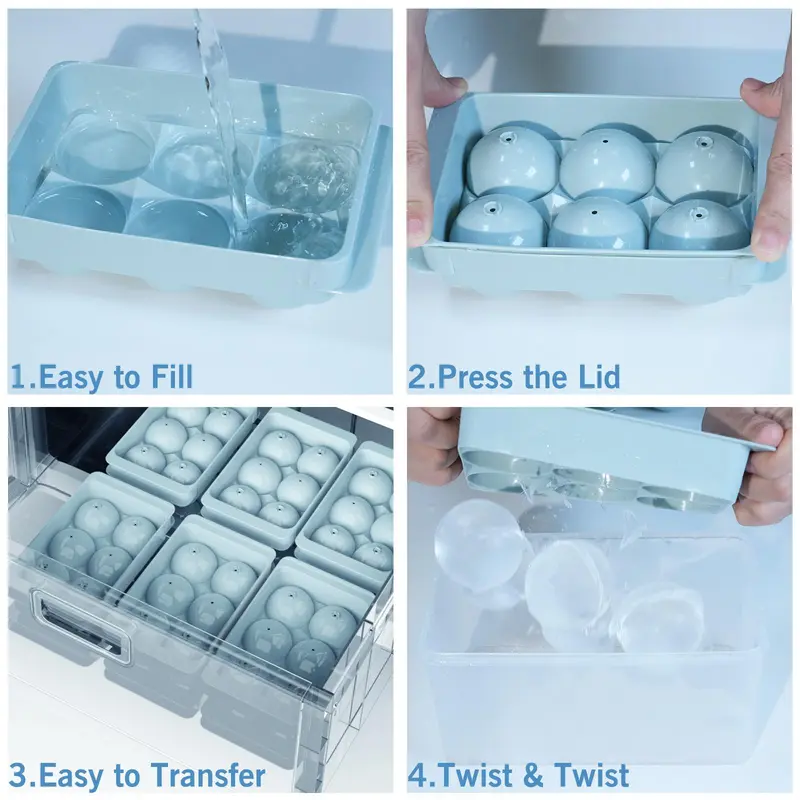 1.Easy to Fill

2.Press the Lid

3.Easy to Transfer

4.Twist & Twist