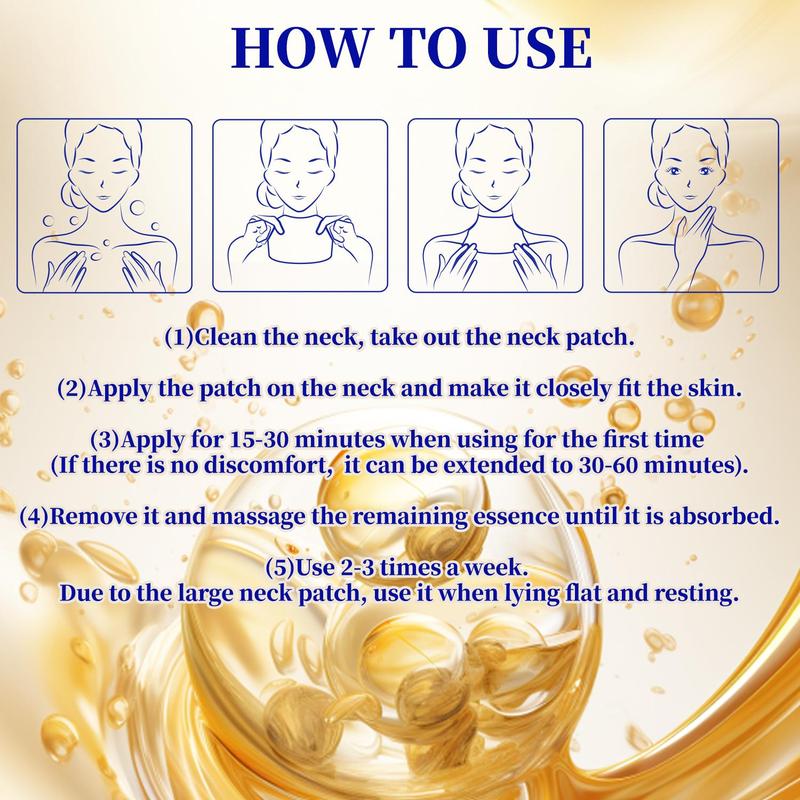 HOW TO USE

(1)Clean the neck, take out the neck patch.

(2)Apply the patch on the neck and make it closely fit the skin.

(3)Apply for 15-30 minutes when using for the first time (If there is no discomfort, it can be extended to 30-60 minutes).

(4)Remove it and massage the remaining essence until it is absorbed.

(5)Use 2-3 times a week. Due to the large neck patch, use it when lying flat and resting.