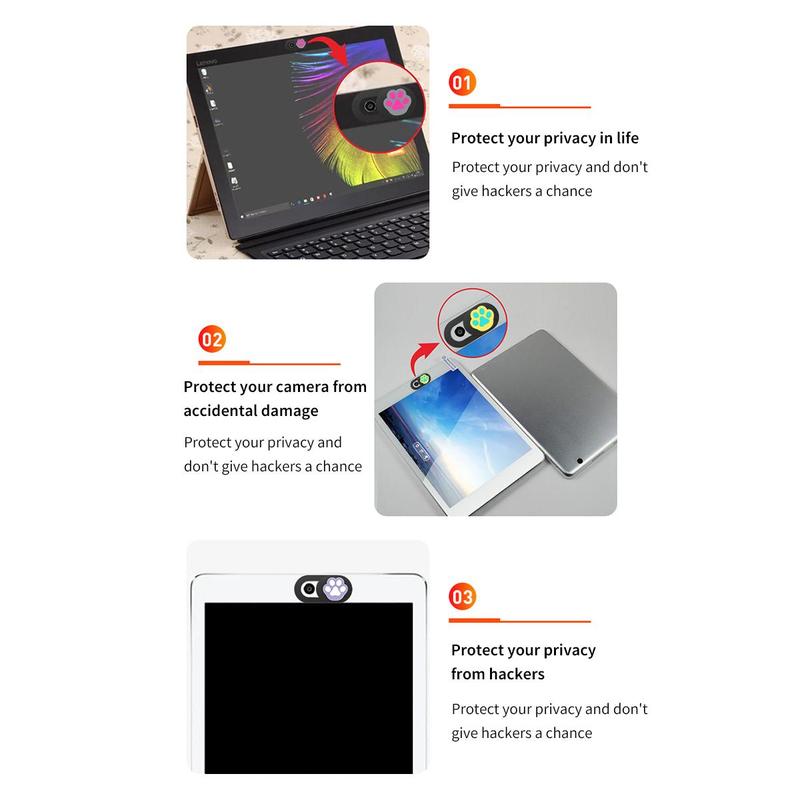 Lenovo

01

Protect your privacy in life

Protect your privacy and don't give hackers a chance

02

Protect your camera from accidental damage

Protect your privacy and don't give hackers a chance

03

Protect your privacy from hackers

Protect your privacy and don't give hackers a chance