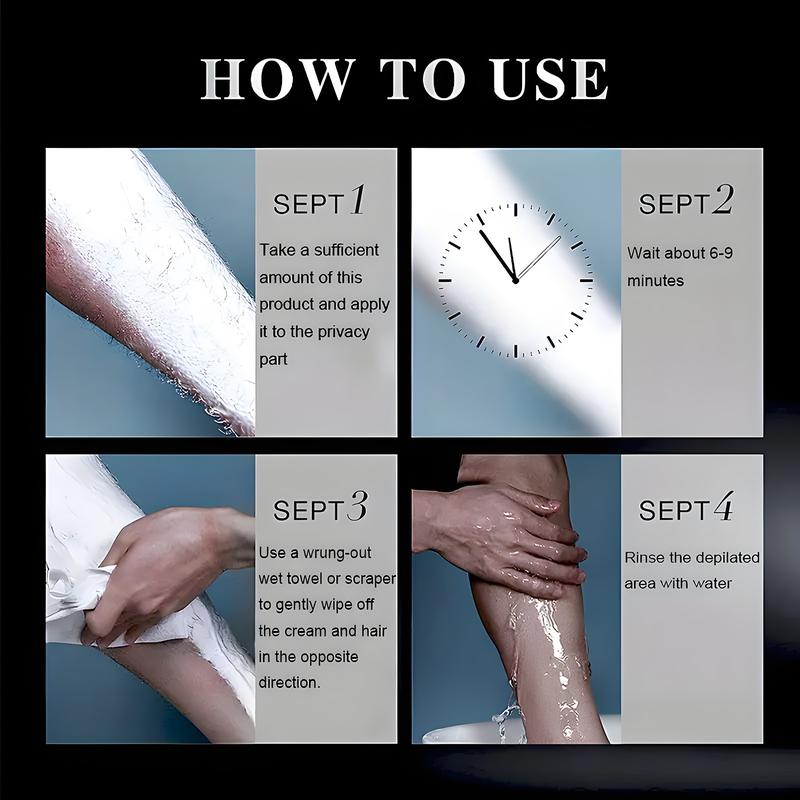 HOW TO USE

SEPT 1

Take a sufficient amount of this product and apply it to the privacy part

SEPT 2

Wait about 6-9 minutes

SEPT 3

Use a wrung-out wet towel or scraper to gently wipe off the cream and hair in the opposite direction.

SEPT 4

Rinse the depilated area with water