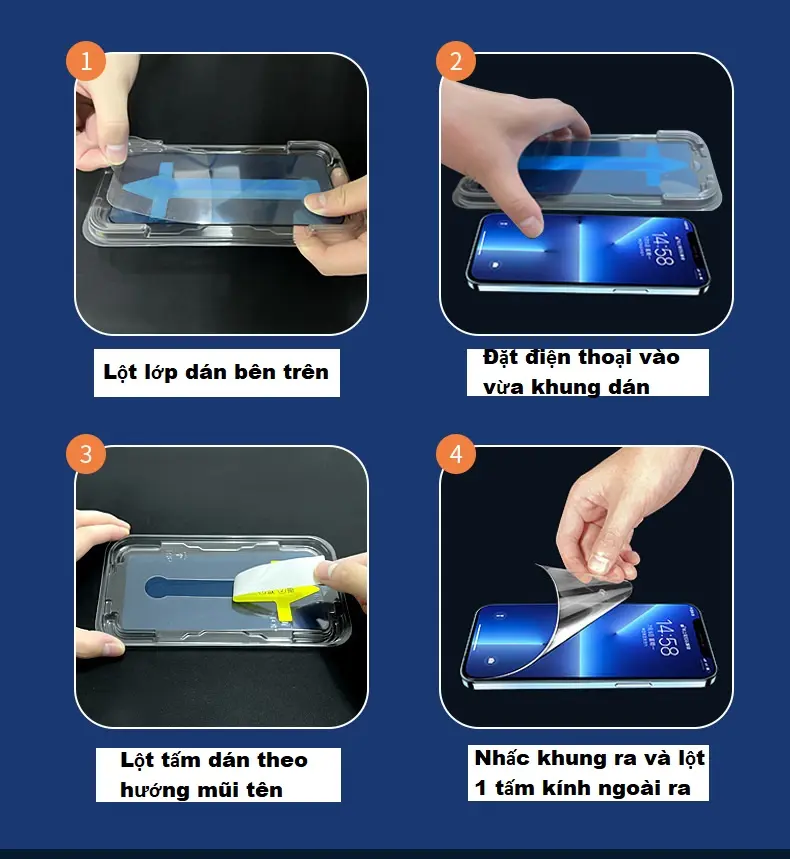 1

Lột lớp dán bên trên

2

14:58

Đặt điện thoại vào vừa khung dán

3

Lột tấm dán theo hướng mũi tên

4

14:58

Nhấc khung ra và lột 1 tấm kính ngoài ra