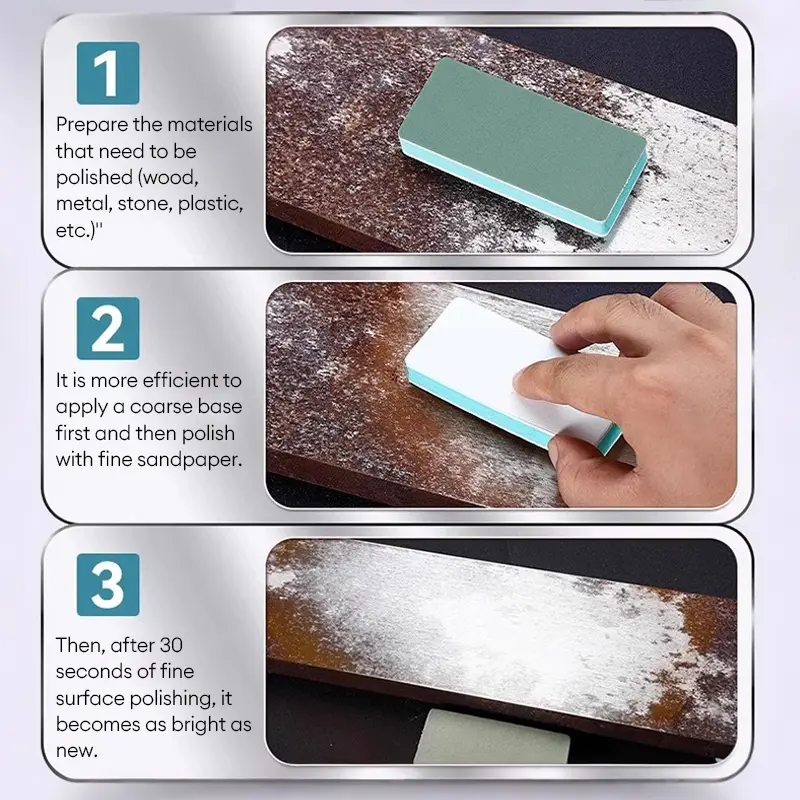 1

Prepare the materials that need to be polished (wood, metal, stone, plastic, etc.)"

2

It is more efficient to apply a coarse base first and then polish with fine sandpaper.

3

Then, after 30 seconds of fine surface polishing, it becomes as bright as new.