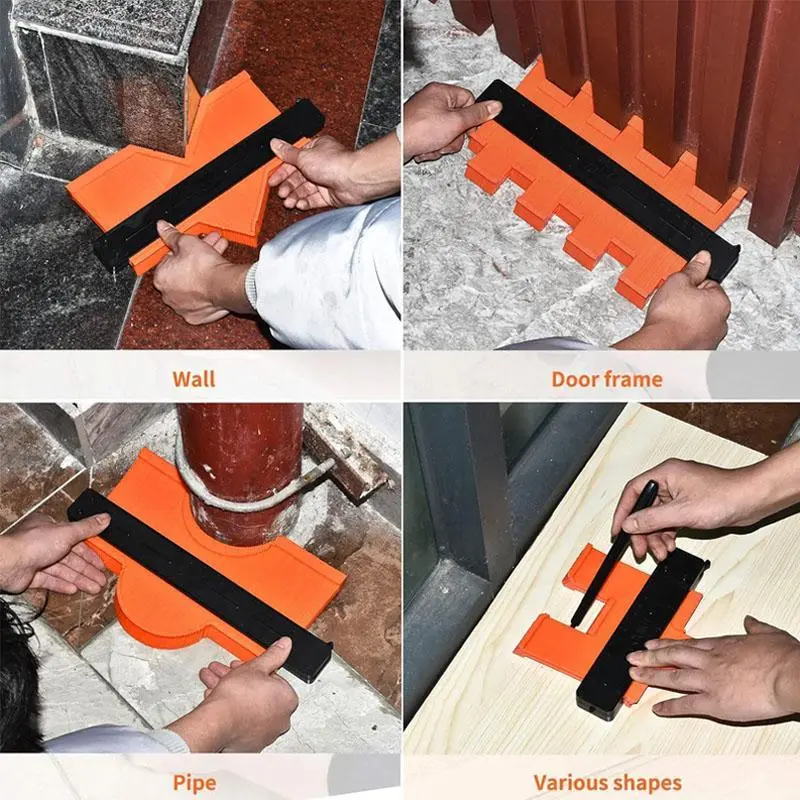 Wall

Door frame

Pipe

Various shapes