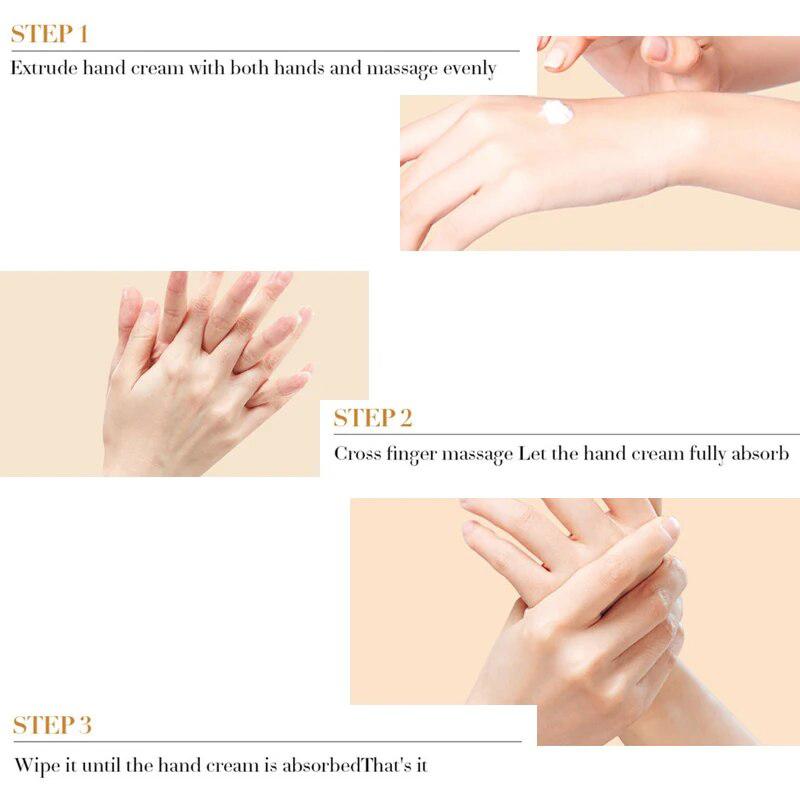 STEP 1
Extrude hand cream with both hands and massage evenly

STEP 2
Cross finger massage Let the hand cream fully absorb

STEP 3
Wipe it until the hand cream is absorbedThat's it