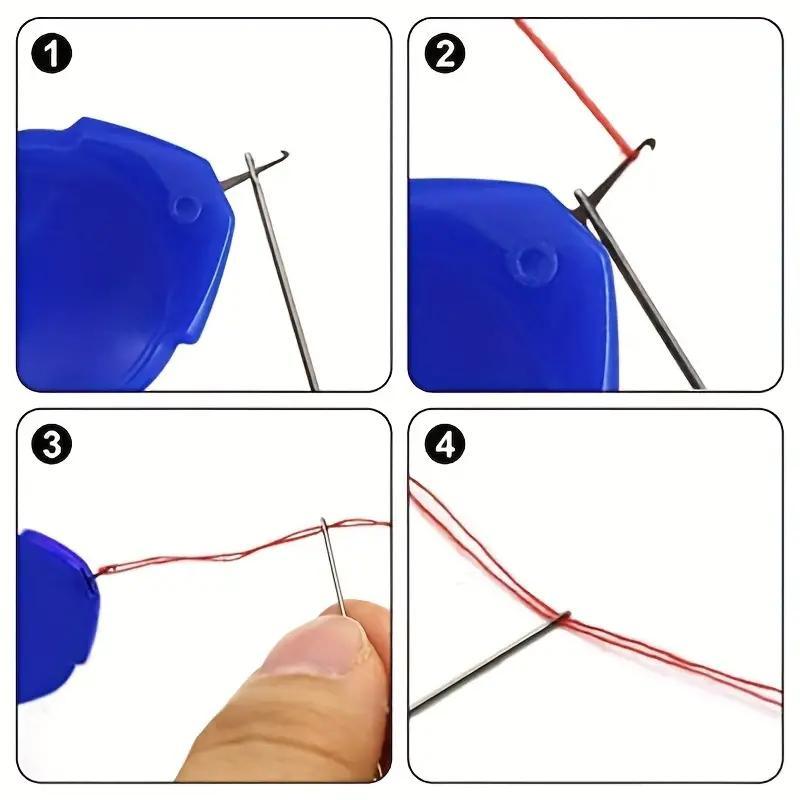 1

2

3

4