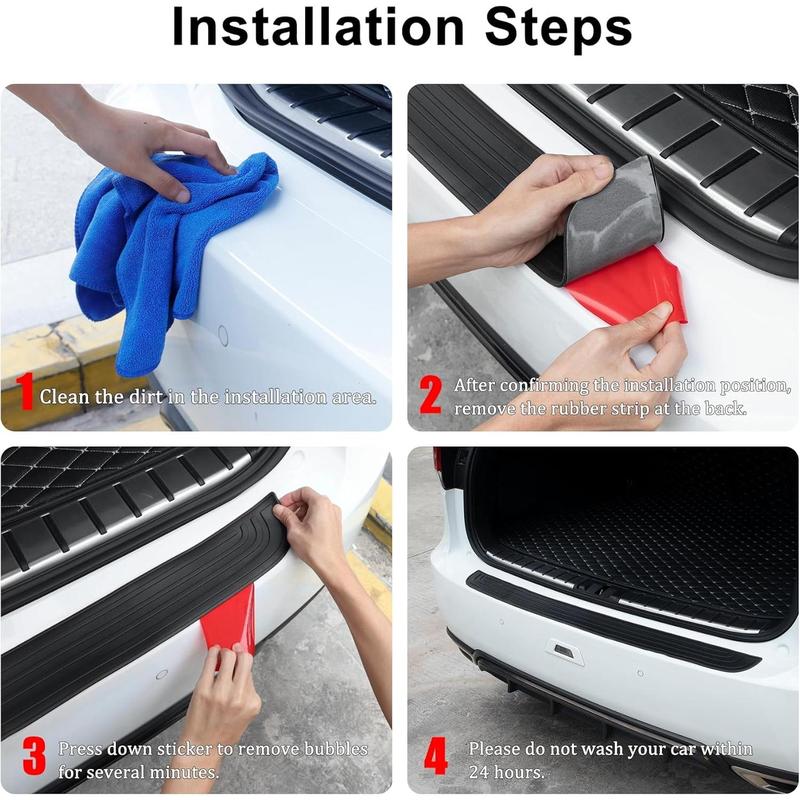 Installation Steps

1 Clean the dirt in the installation area.

2 After confirming the installation position, remove the rubber strip at the back.

3 Press down sticker to remove bubbles for several minutes.

4 Please do not wash your car within 24 hours.