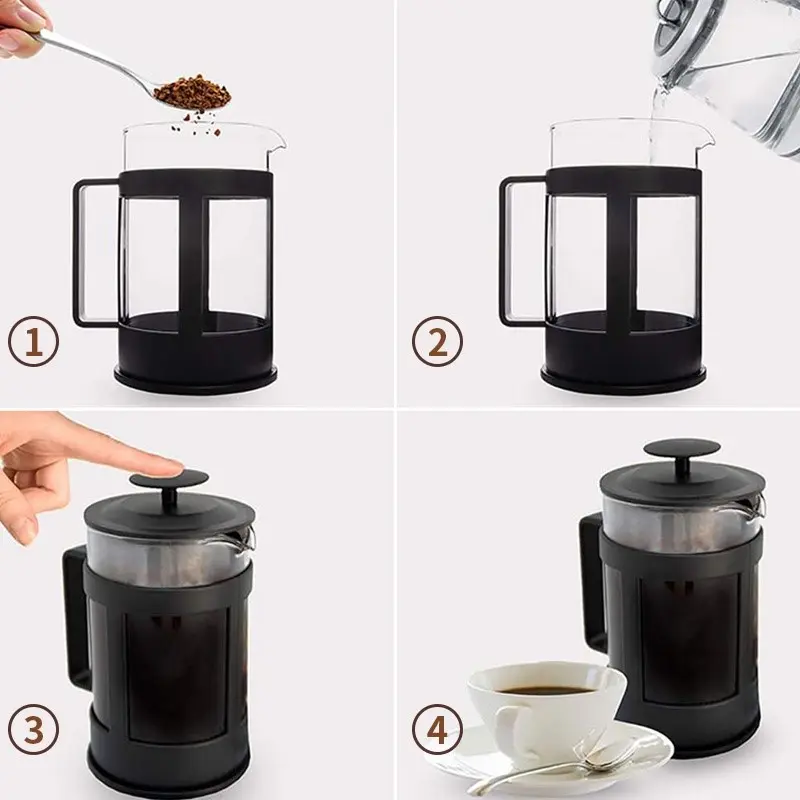 1

2

3

4