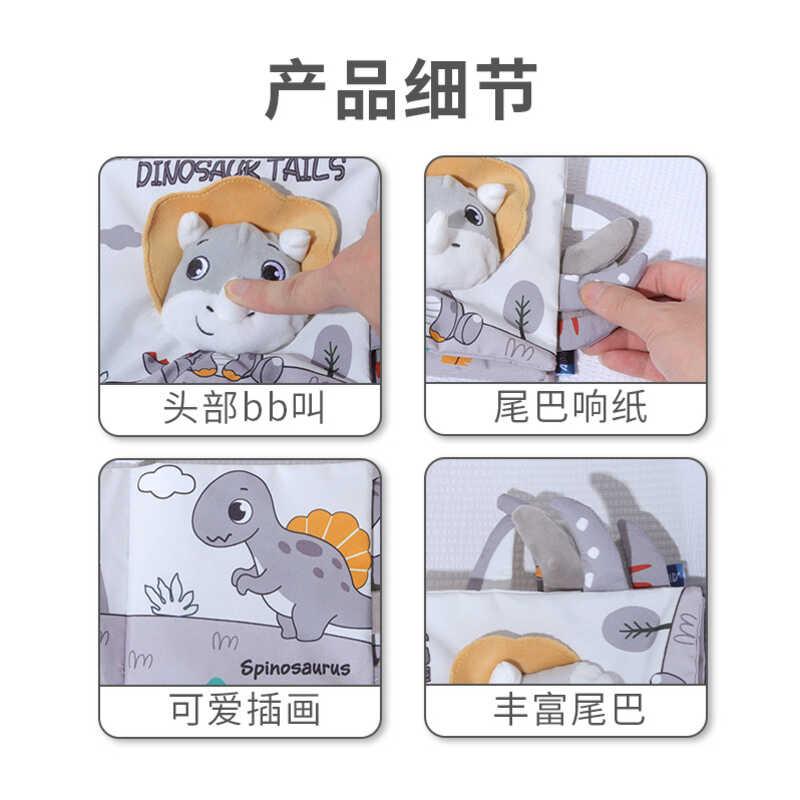 产品细节

DINOSAUR TAILS

头部bb叫

尾巴响纸

Spinosaurus

可爱插画

丰富尾巴