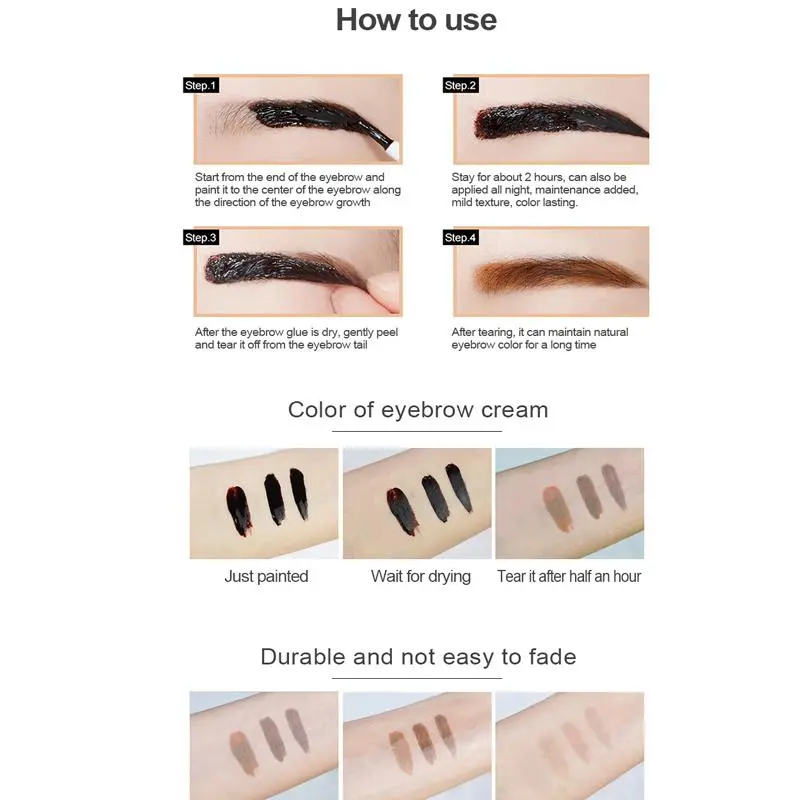 How to use

Step.1

Start from the end of the eyebrow and paint it to the center of the eyebrow along the direction of the eyebrow growth

Step.2

Stay for about 2 hours, can also be applied all night, maintenance added, mild texture, color lasting.

Step.3

After the eyebrow glue is dry, gently peel and tear it off from the eyebrow tail

Step.4

After tearing, it can maintain natural eyebrow color for a long time

Color of eyebrow cream

Just painted

Wait for drying

Tear it after half an hour

Durable and not easy to fade