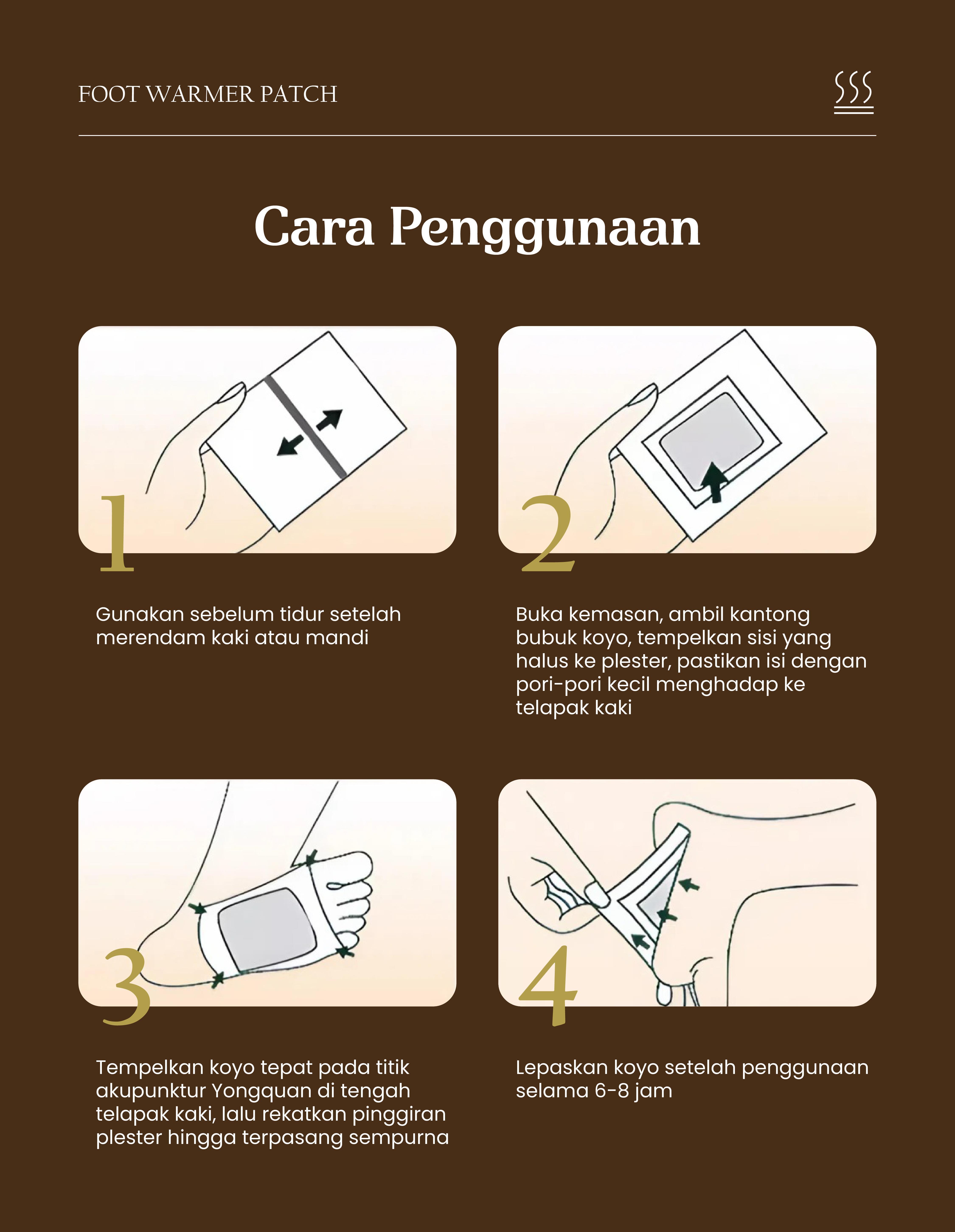 FOOT WARMER PATCH

Cara Penggunaan

1

Gunakan sebelum tidur setelah merendam kaki atau mandi

2

Buka kemasan, ambil kantong bubuk koyo, tempelkan sisi yang halus ke plester, pastikan isi dengan pori-pori kecil menghadap ke telapak kaki

3

Tempelkan koyo tepat pada titik akupunktur Yongquan di tengah telapak kaki, lalu rekatkan pinggiran plester hingga terpasang sempurna

4

Lepaskan koyo setelah penggunaan selama 6-8 jam