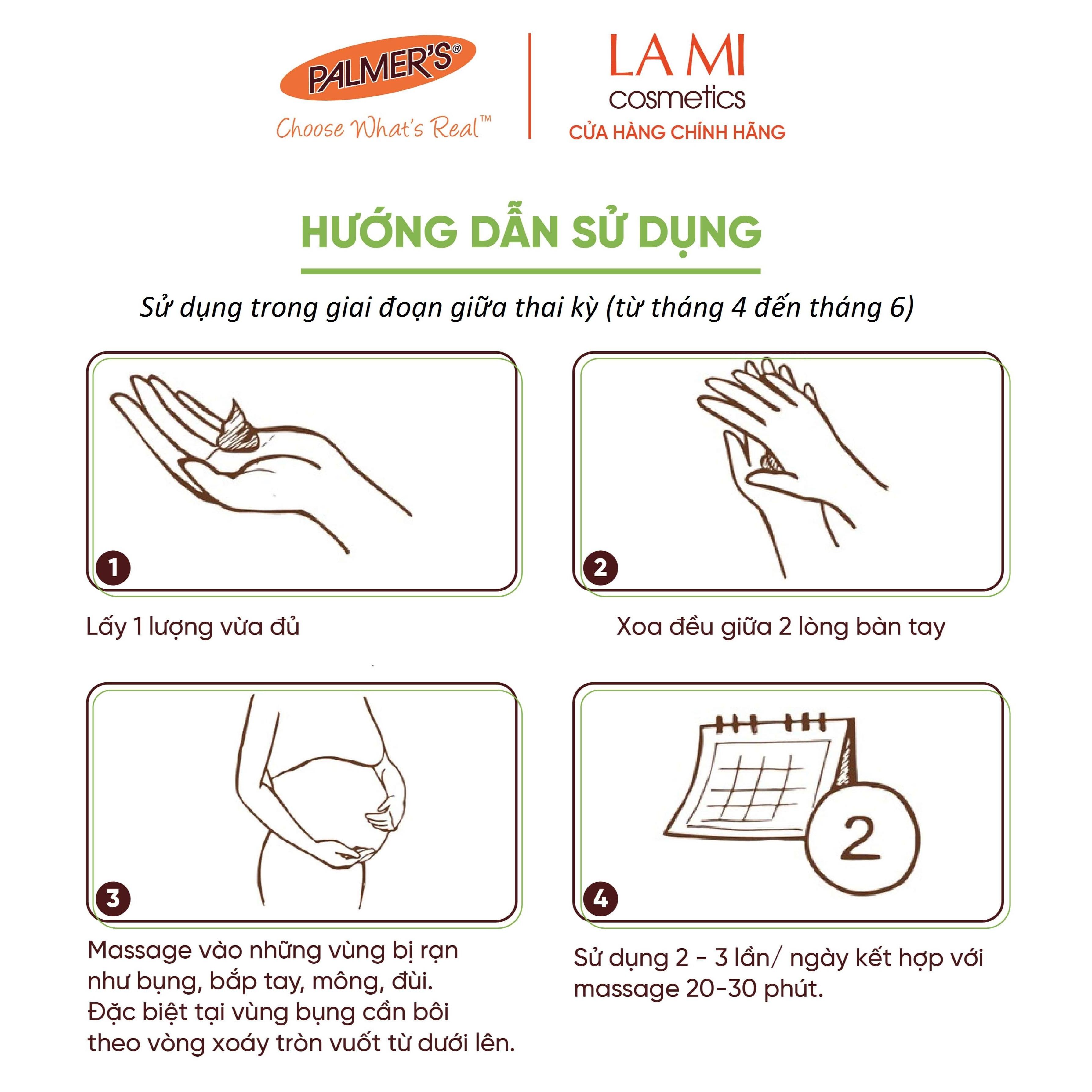 PALMER'S®
Choose What's Real™

LA MI
cosmetics
CỬA HÀNG CHÍNH HÃNG

HƯỚNG DẪN SỬ DỤNG

Sử dụng trong giai đoạn giữa thai kỳ (từ tháng 4 đến tháng 6)

1

Lấy 1 lượng vừa đủ

2

Xoa đều giữa 2 lòng bàn tay

3

Massage vào những vùng bị rạn như bụng, bắp tay, mông, đùi. Đặc biệt tại vùng bụng cần bôi theo vòng xoáy tròn vuốt từ dưới lên.

2

4

Sử dụng 2 - 3 lần/ ngày kết hợp với massage 20-30 phút.