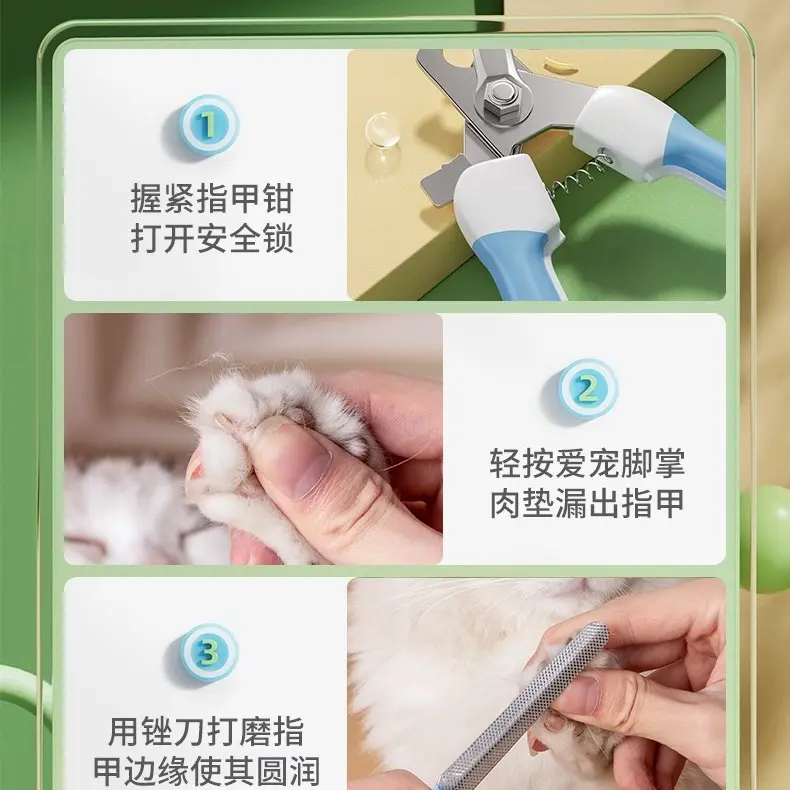 1

握紧指甲钳
打开安全锁

2

轻按爱宠脚掌
肉垫漏出指甲

3

用锉刀打磨指
甲边缘使其圆润