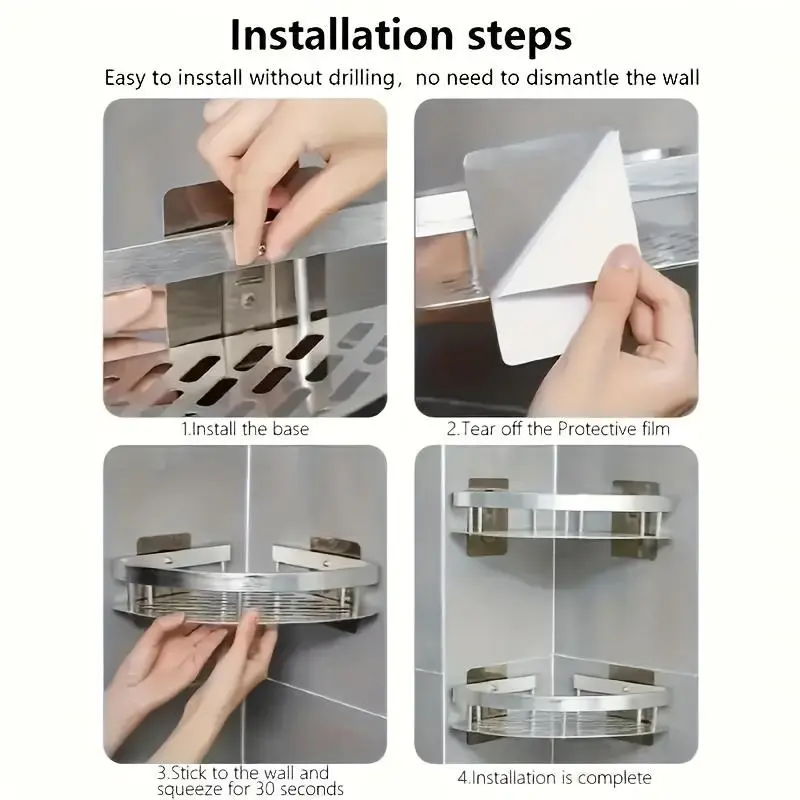 Installation steps

Easy to insstall without drilling, no need to dismantle the wall

1.Install the base

2.Tear off the Protective film

3.Stick to the wall and squeeze for 30 seconds

4.Installation is complete