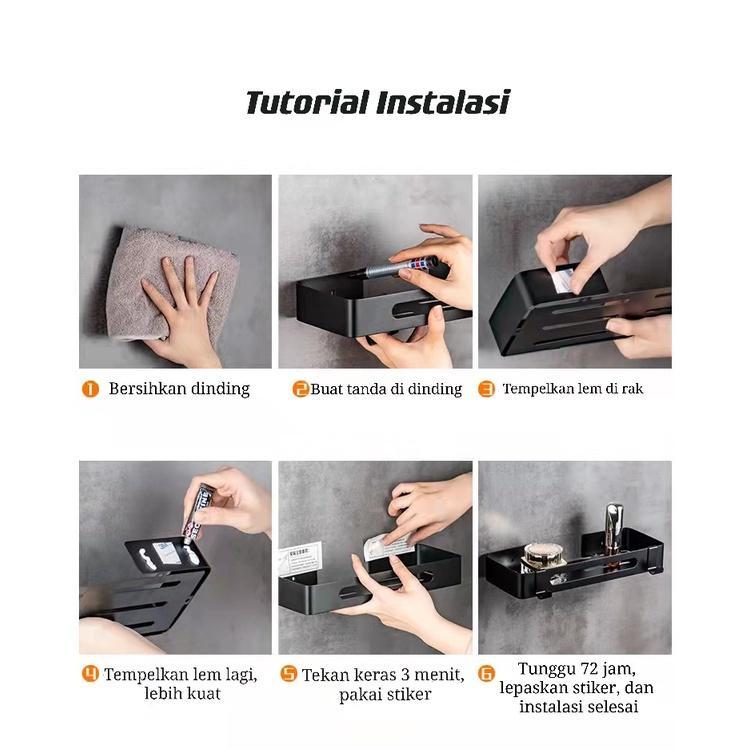 Tutorial Instalasi

1 Bersihkan dinding

2 Buat tanda di dinding

3 Tempelkan lem di rak

4 Tempelkan lem lagi, lebih kuat

5 Tekan keras 3 menit, pakai stiker

6 Tunggu 72 jam, lepaskan stiker, dan instalasi selesai