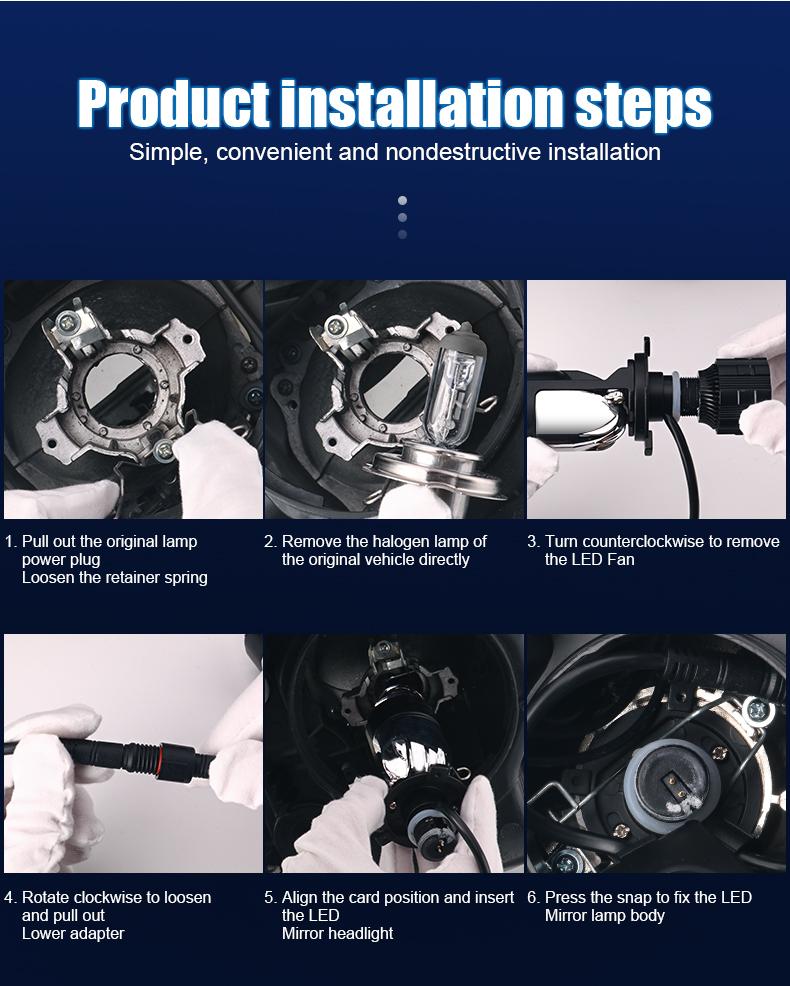 Product installation steps

Simple, convenient and nondestructive installation

1. Pull out the original lamp power plug
Loosen the retainer spring

2. Remove the halogen lamp of the original vehicle directly

3. Turn counterclockwise to remove the LED Fan

4. Rotate clockwise to loosen and pull out
Lower adapter

5. Align the card position and insert the LED
Mirror headlight

6. Press the snap to fix the LED Mirror lamp body