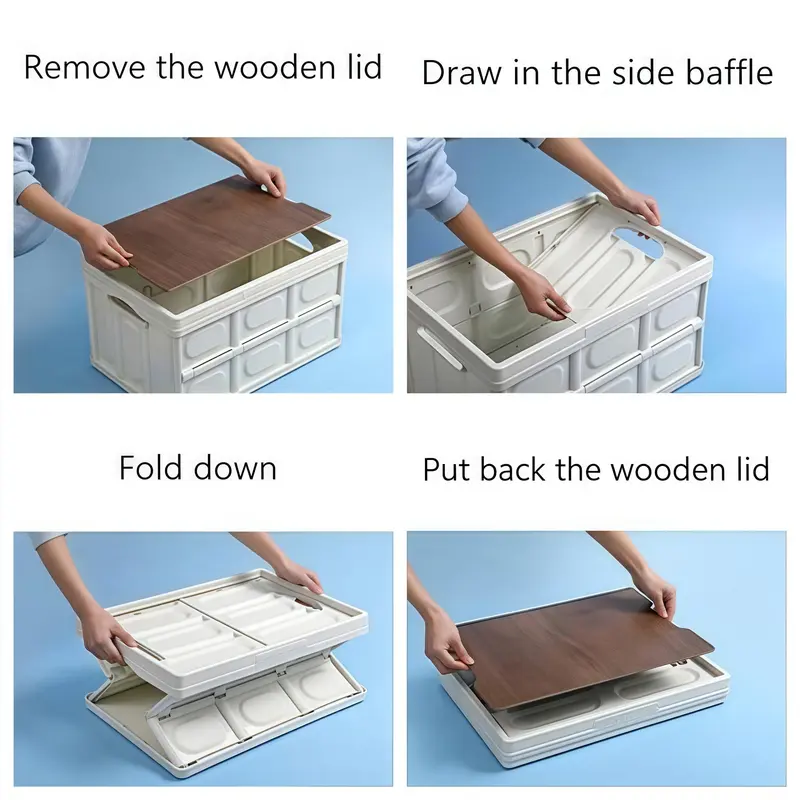 Remove the wooden lid

Draw in the side baffle

Fold down

Put back the wooden lid