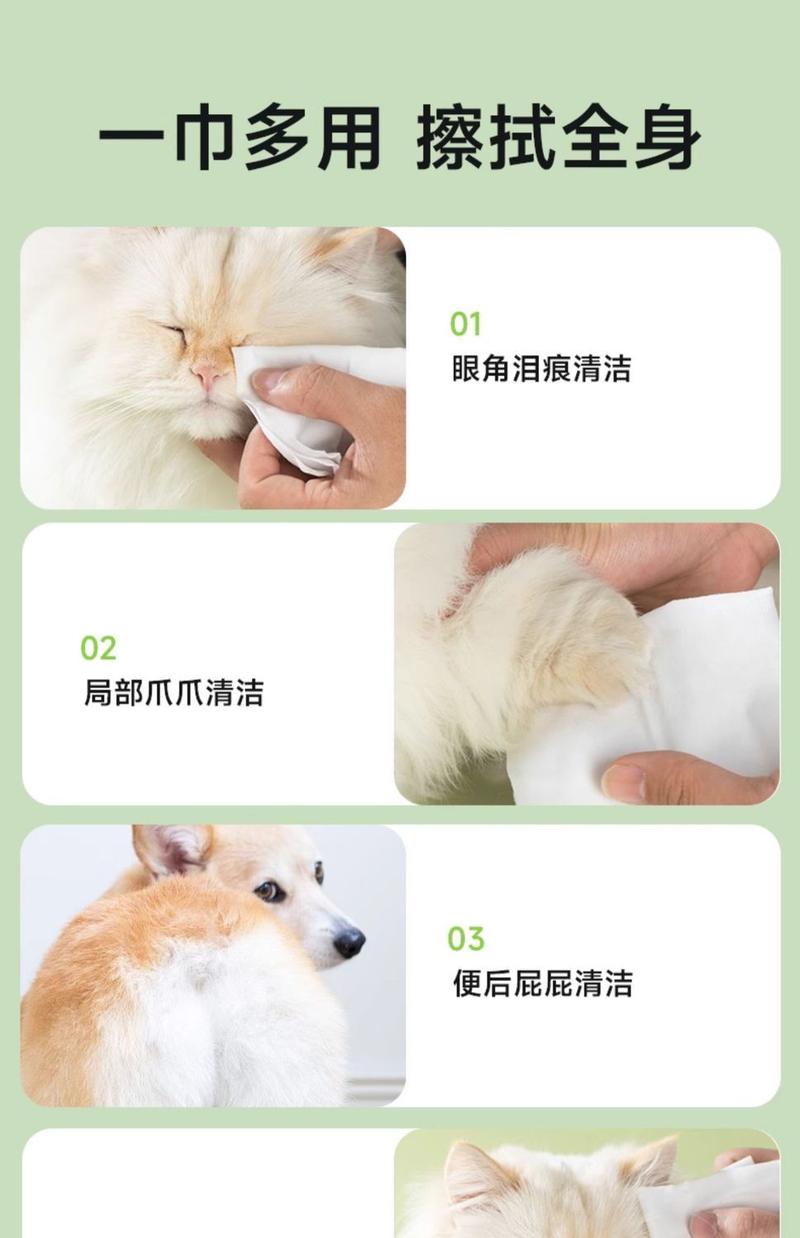 一巾多用 擦拭全身

01
眼角泪痕清洁

02
局部爪爪清洁

03
便后屁屁清洁