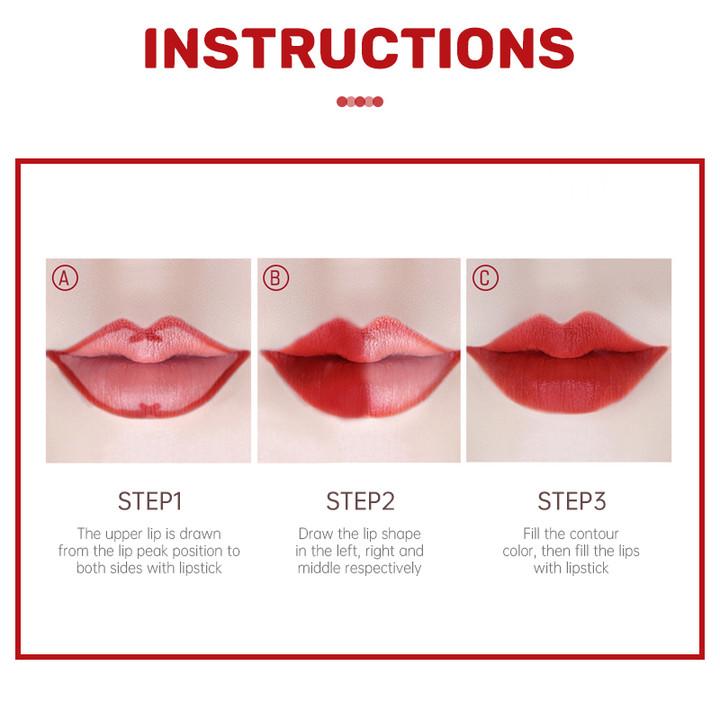 INSTRUCTIONS

A

B

C

STEP1

The upper lip is drawn from the lip peak position to both sides with lipstick

STEP2

Draw the lip shape in the left, right and middle respectively

STEP3

Fill the contour color, then fill the lips with lipstick