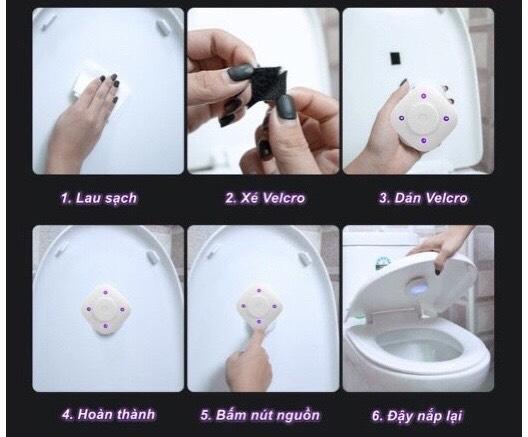 1. Lau sạch

2. Xé Velcro

3. Dán Velcro

4. Hoàn thành

5. Bấm nút nguồn

6. Đậy nắp lại