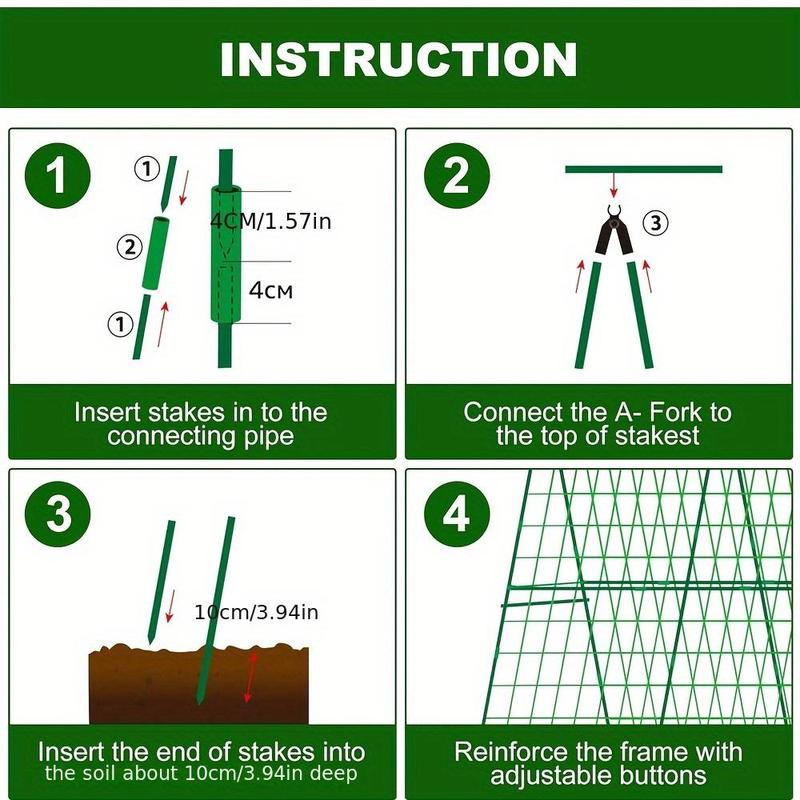 INSTRUCTION

1

①
②
①
4CM/1.57in
4CM

Insert stakes in to the connecting pipe

2

③

Connect the A- Fork to the top of stakest

3

10cm/3.94in

Insert the end of stakes into the soil about 10cm/3.94in deep

4

Reinforce the frame with adjustable buttons