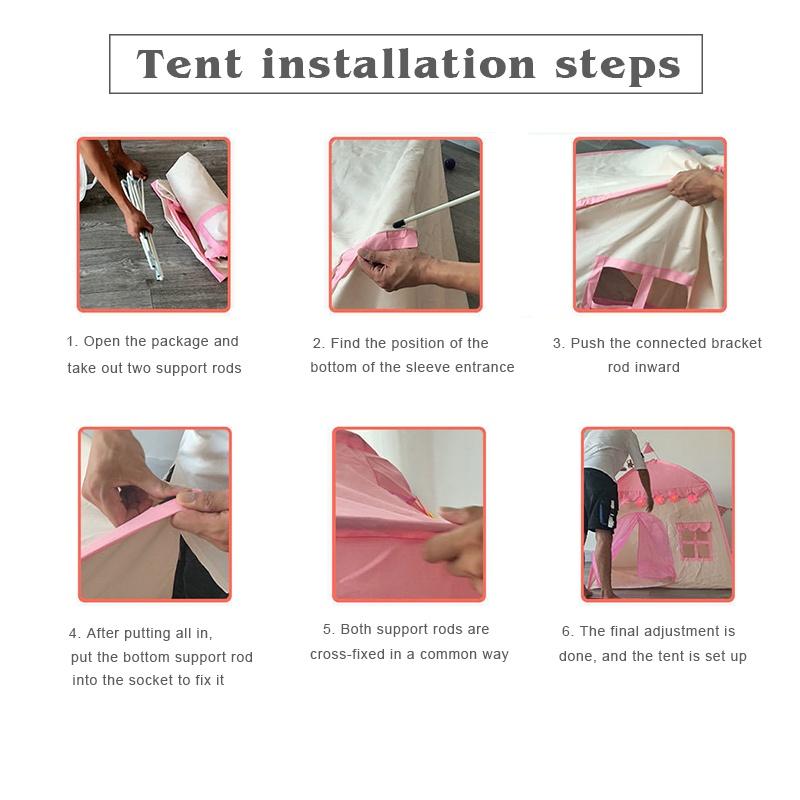 Tent installation steps

1. Open the package and take out two support rods

2. Find the position of the bottom of the sleeve entrance

3. Push the connected bracket rod inward

4. After putting all in, put the bottom support rod into the socket to fix it

5. Both support rods are cross-fixed in a common way

6. The final adjustment is done, and the tent is set up