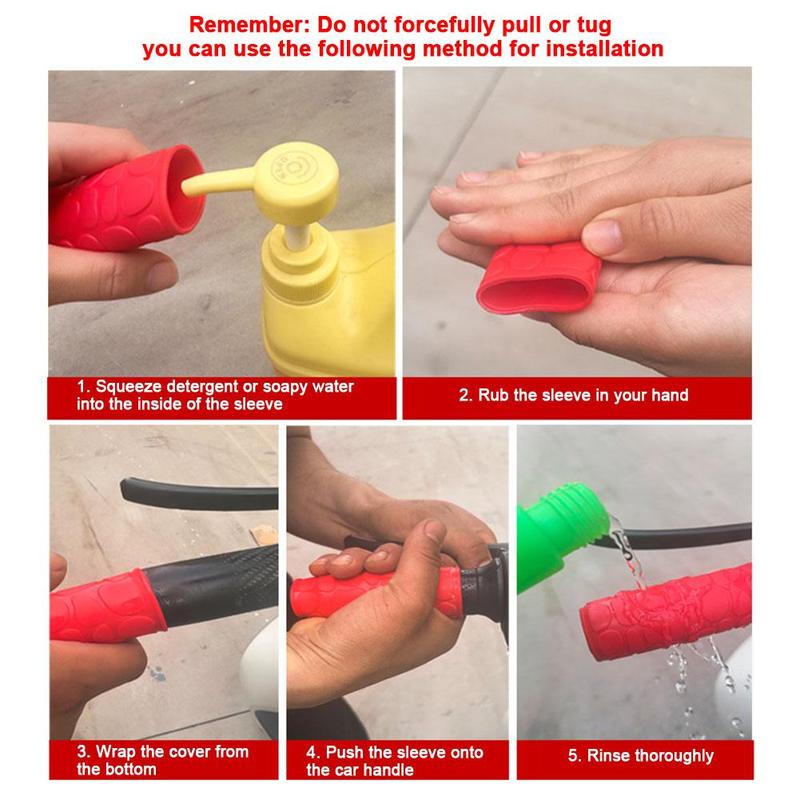 Remember: Do not forcefully pull or tug
you can use the following method for installation

1. Squeeze detergent or soapy water into the inside of the sleeve

2. Rub the sleeve in your hand

3. Wrap the cover from the bottom

4. Push the sleeve onto the car handle

5. Rinse thoroughly