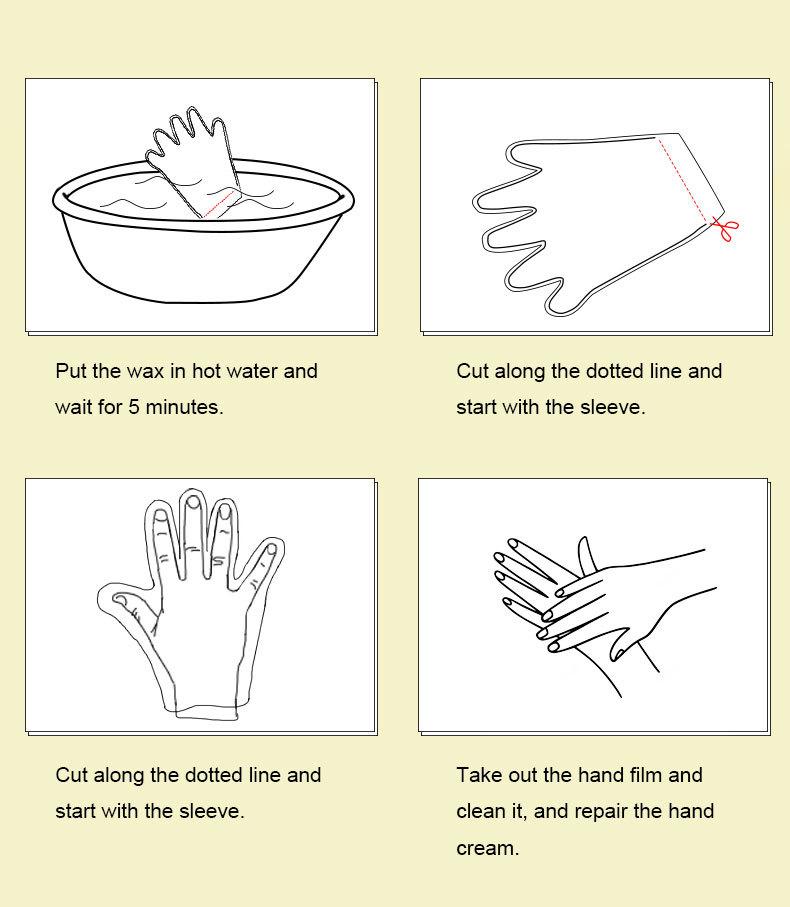 Put the wax in hot water and wait for 5 minutes.

Cut along the dotted line and start with the sleeve.

Cut along the dotted line and start with the sleeve.

Take out the hand film and clean it, and repair the hand cream.