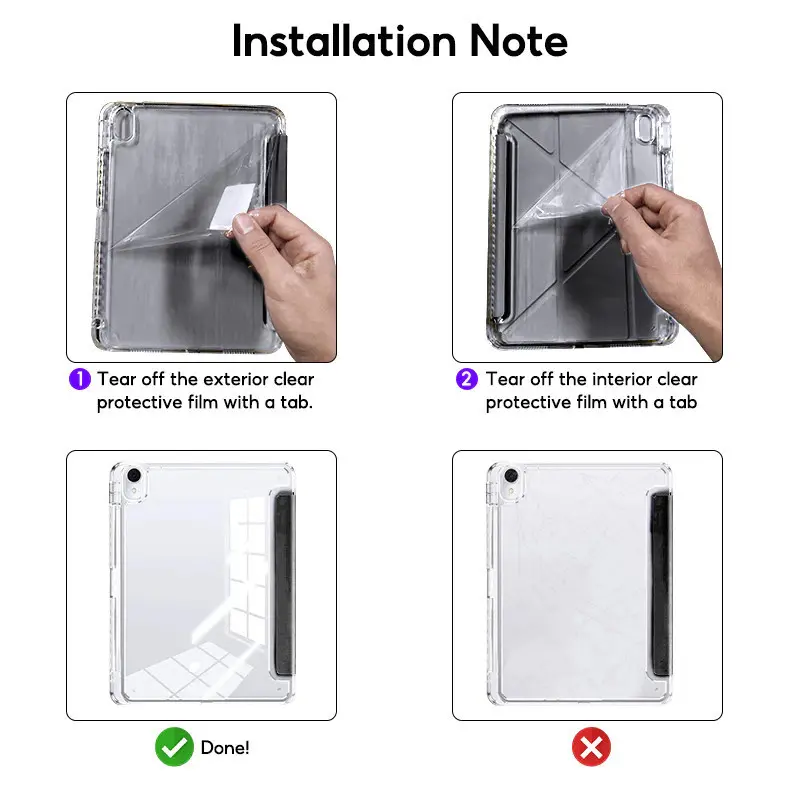 Installation Note

1 Tear off the exterior clear protective film with a tab.

2 Tear off the interior clear protective film with a tab

Done!