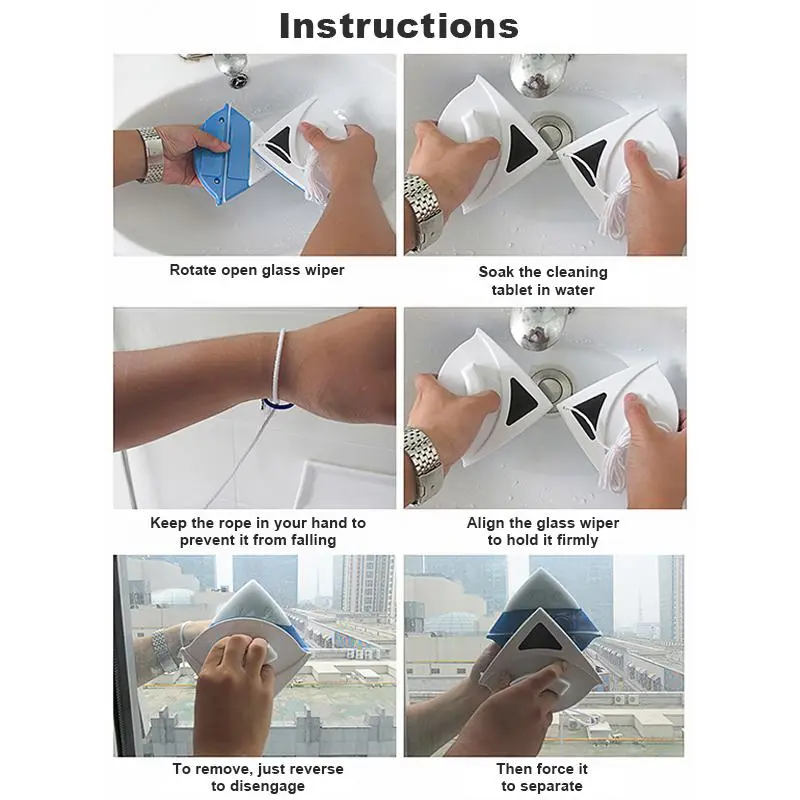 Instructions

Rotate open glass wiper

Soak the cleaning tablet in water

Keep the rope in your hand to prevent it from falling

Align the glass wiper to hold it firmly

To remove, just reverse to disengage

Then force it to separate