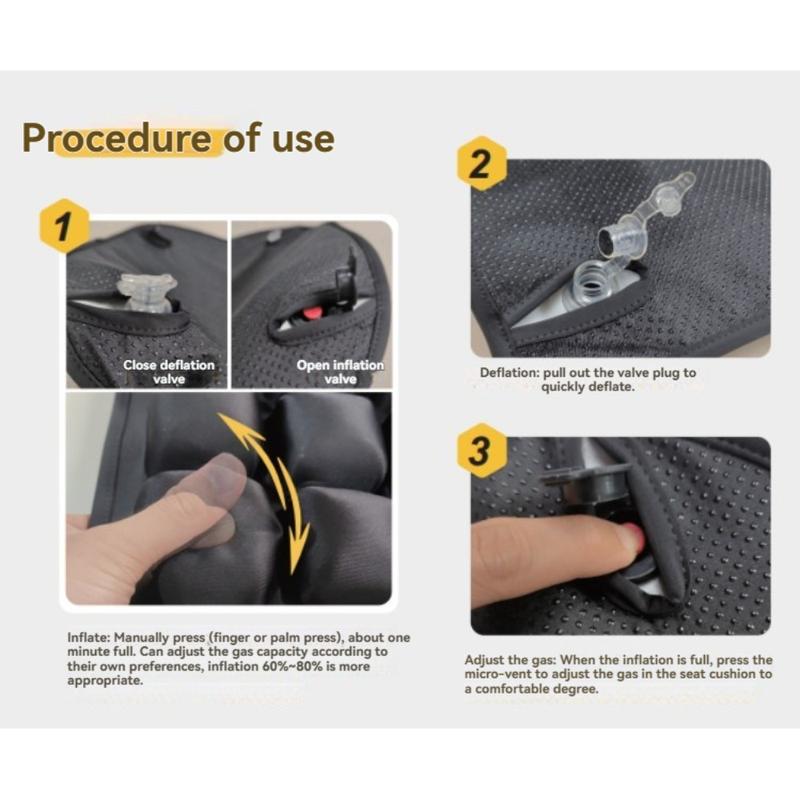 Procedure of use

1

Close deflation valve

Open inflation valve

Inflate: Manually press (finger or palm press), about one minute full. Can adjust the gas capacity according to their own preferences, inflation 60%~80% is more appropriate.

2

Deflation: pull out the valve plug to quickly deflate.

3

Adjust the gas: When the inflation is full, press the micro-vent to adjust the gas in the seat cushion to a comfortable degree.