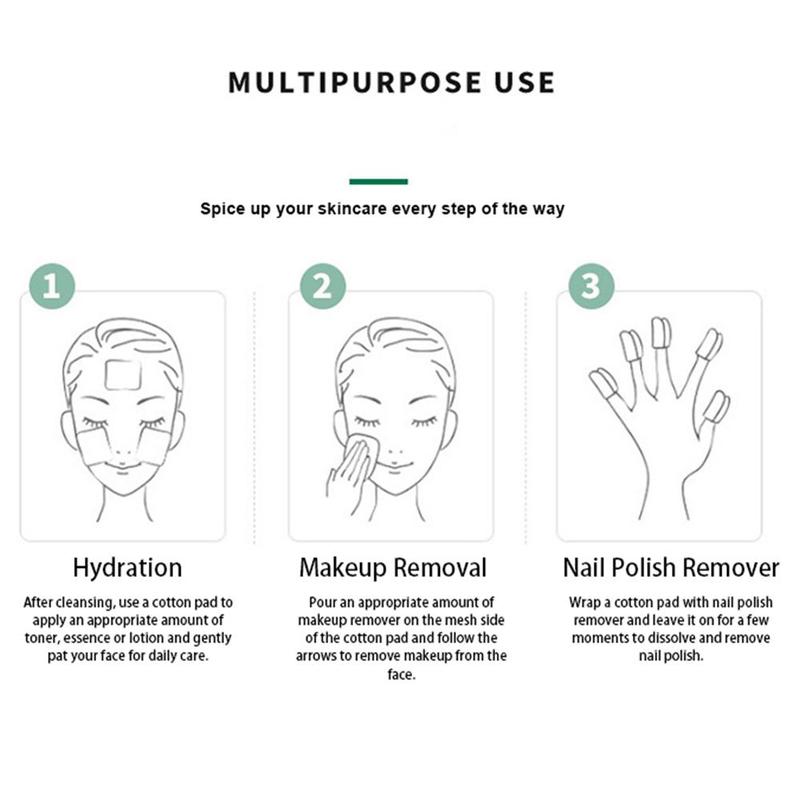 MULTIPURPOSE USE

Spice up your skincare every step of the way

1

Hydration

After cleansing, use a cotton pad to apply an appropriate amount of toner, essence or lotion and gently pat your face for daily care.

2

Makeup Removal

Pour an appropriate amount of makeup remover on the mesh side of the cotton pad and follow the arrows to remove makeup from the face.

3

Nail Polish Remover

Wrap a cotton pad with nail polish remover and leave it on for a few moments to dissolve and remove nail polish.