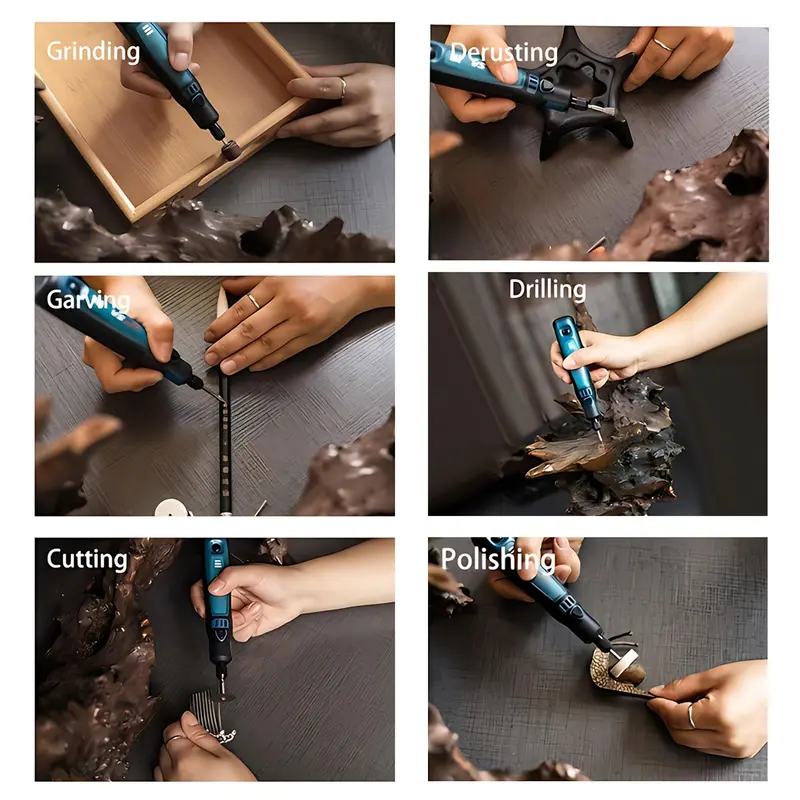 Grinding

Derusting

Garving

Drilling

Cutting

Polishing