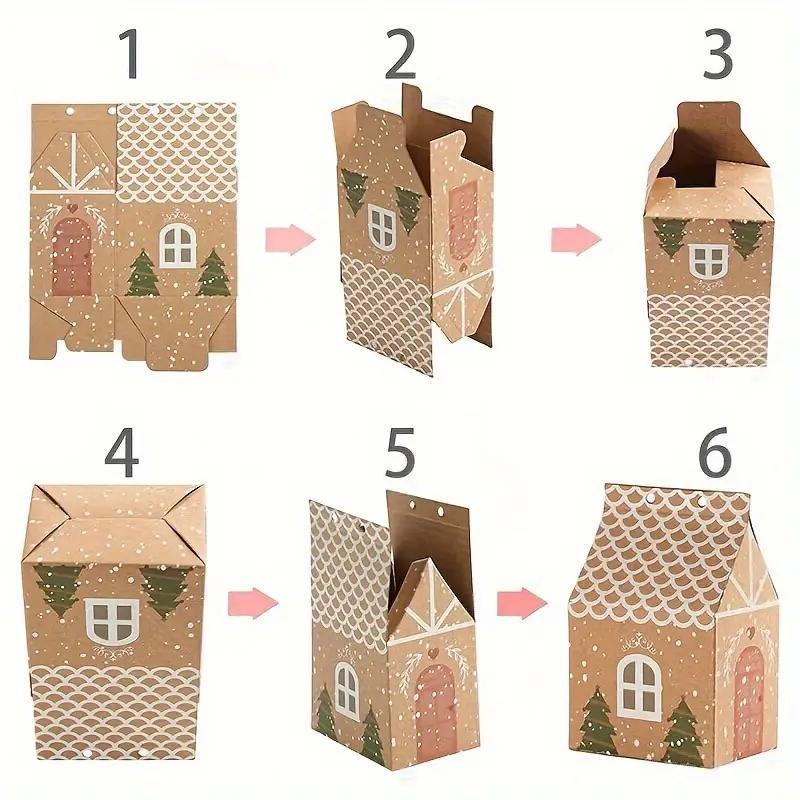 1
2
3
4
5
6