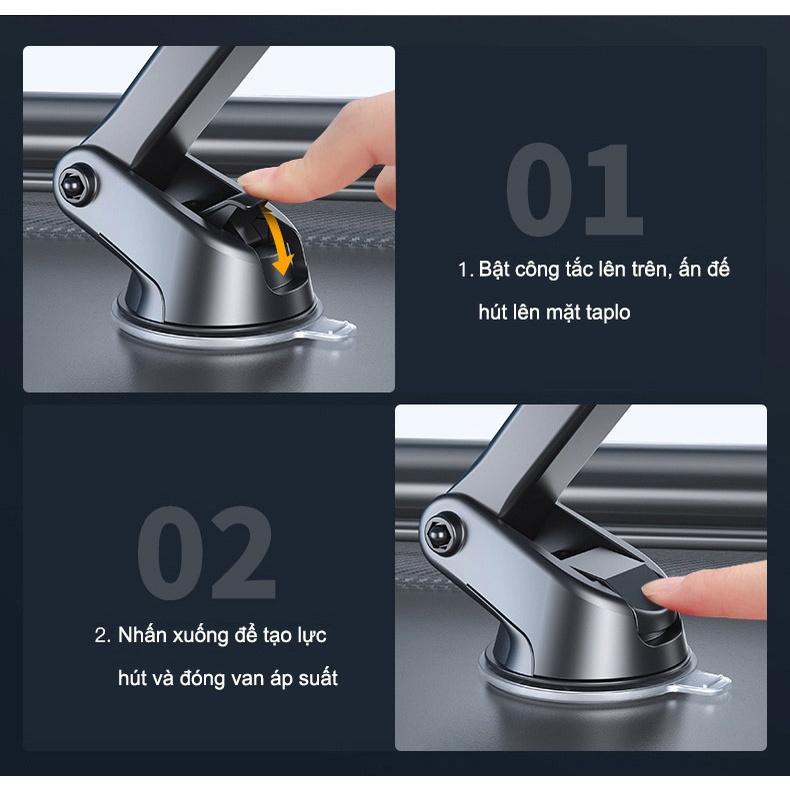 01

1. Bật công tắc lên trên, ấn đế hút lên mặt taplo

02

2. Nhấn xuống để tạo lực hút và đóng van áp suất