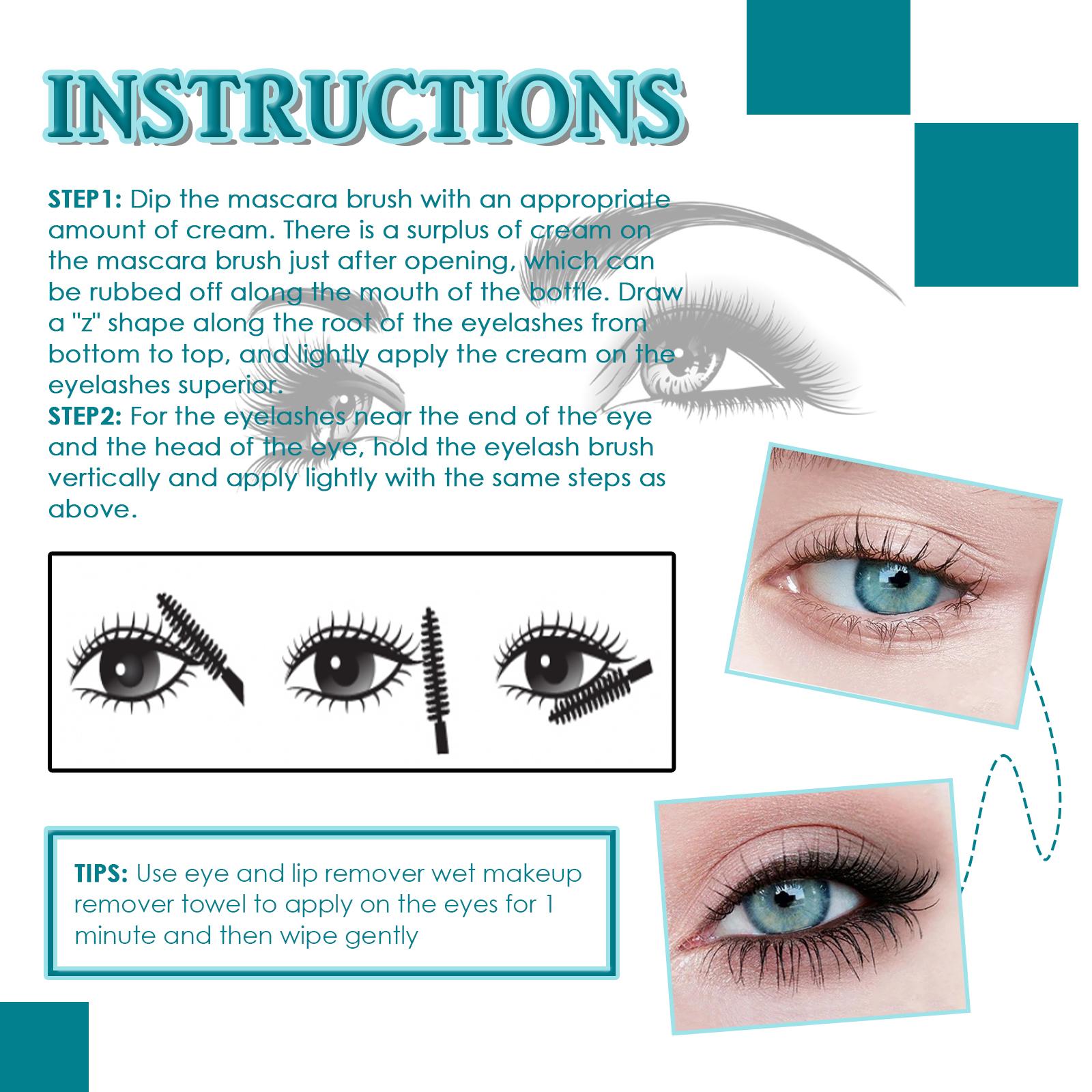 INSTRUCTIONS

STEP1: Dip the mascara brush with an appropriate amount of cream. There is a surplus of cream on the mascara brush just after opening, which can be rubbed off along the mouth of the bottle. Draw a "z" shape along the root of the eyelashes from bottom to top, and lightly apply the cream on the eyelashes superior.
STEP2: For the eyelashes near the end of the eye and the head of the eye, hold the eyelash brush vertically and apply lightly with the same steps as above.

TIPS: Use eye and lip remover wet makeup remover towel to apply on the eyes for 1 minute and then wipe gently