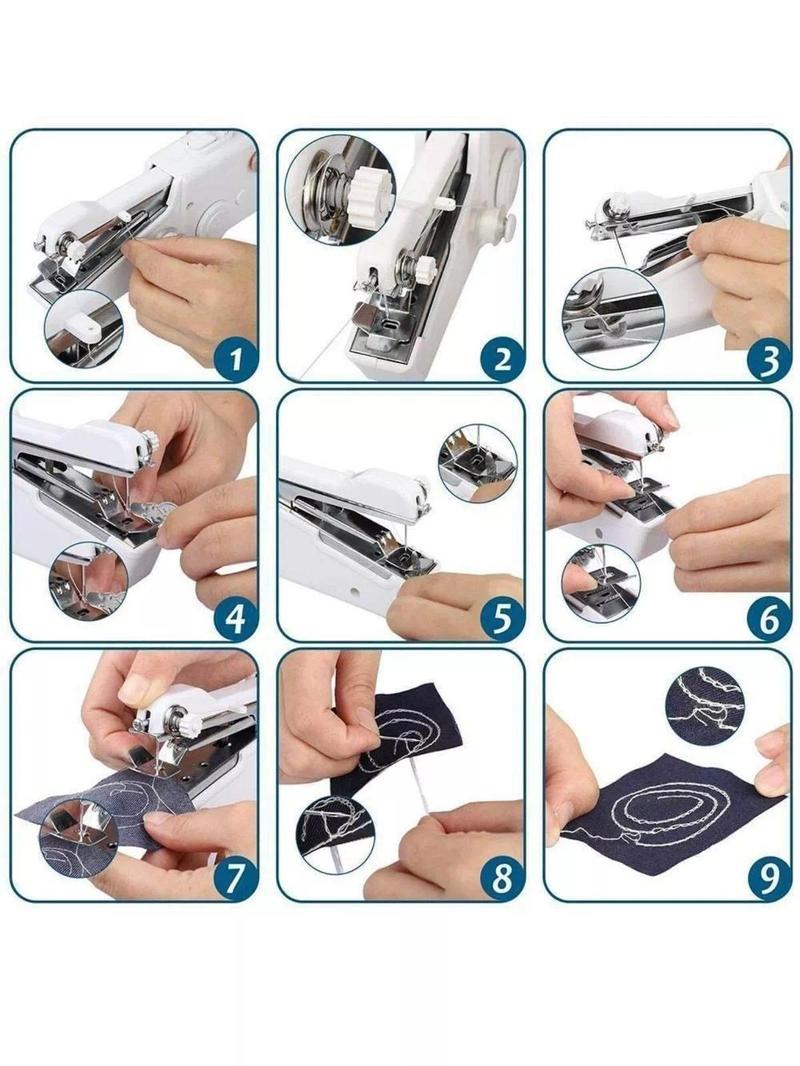 1
2
3
4
5
6
7
8
9