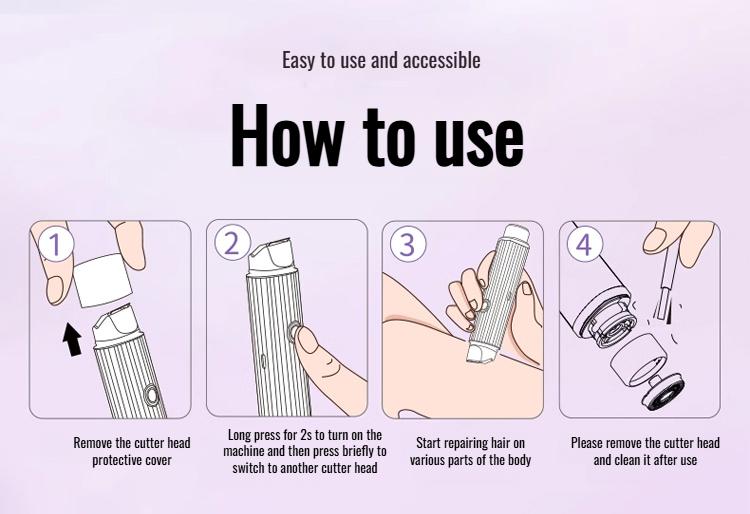 Easy to use and accessible

How to use

1

Remove the cutter head protective cover

2

Long press for 2s to turn on the machine and then press briefly to switch to another cutter head

3

Start repairing hair on various parts of the body

4

Please remove the cutter head and clean it after use