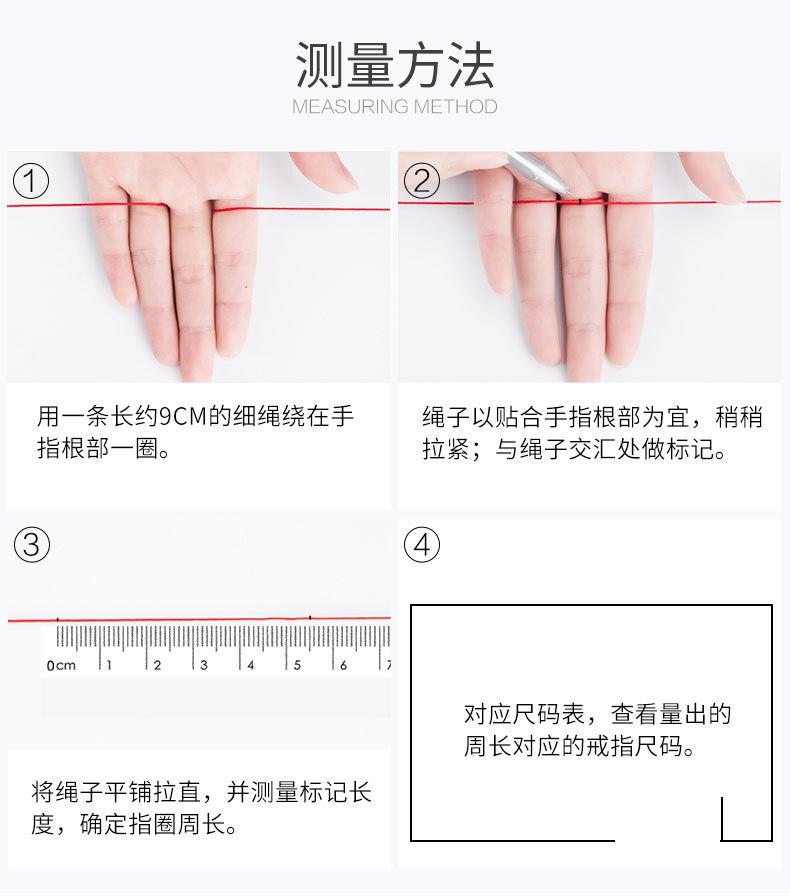 测量方法
MEASURING METHOD

①

用一条长约9CM的细绳绕在手指根部一圈。

②

绳子以贴合手指根部为宜，稍稍拉紧；与绳子交汇处做标记。

③

0cm 1 2 3 4 5 6 7

将绳子平铺拉直，并测量标记长度，确定指圈周长。

④

对应尺码表，查看量出的周长对应的戒指尺码。