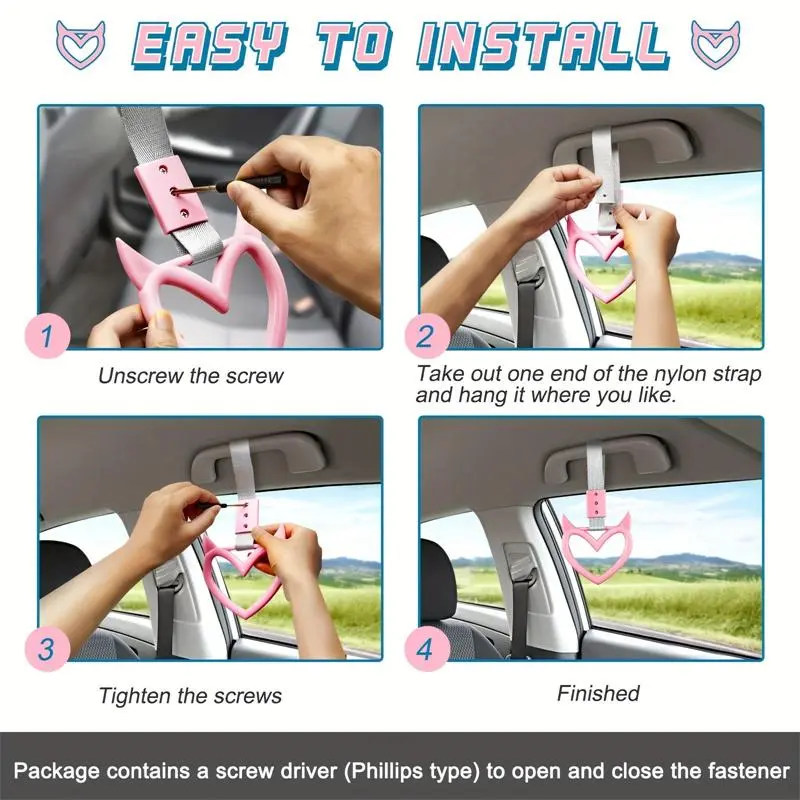 EASY TO INSTALL

1

Unscrew the screw

2

Take out one end of the nylon strap and hang it where you like.

3

Tighten the screws

4

Finished

Package contains a screw driver (Phillips type) to open and close the fastener