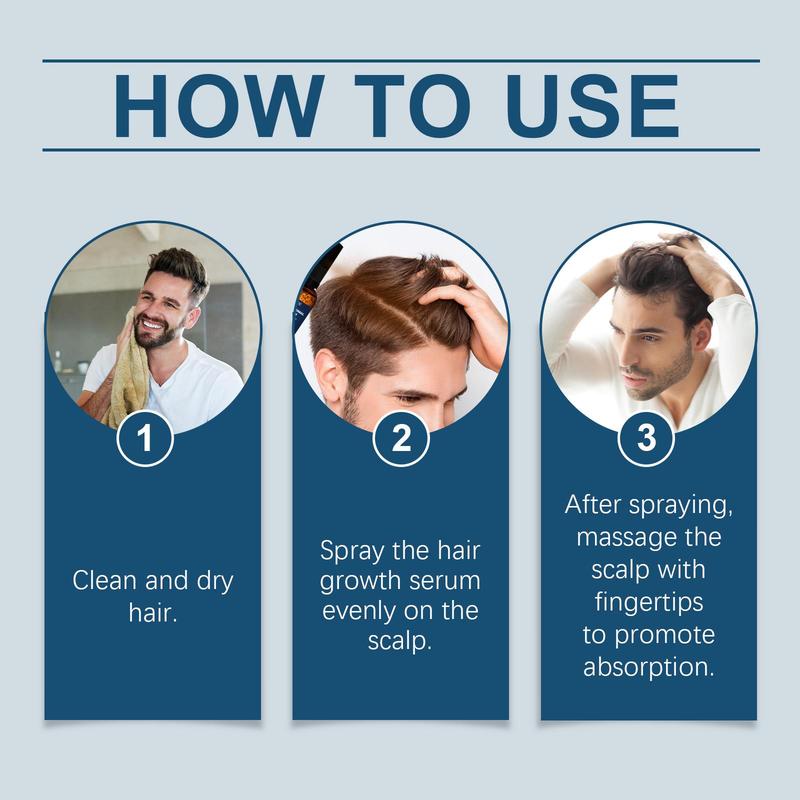 HOW TO USE

1

Clean and dry hair.

2

Spray the hair growth serum evenly on the scalp.

3

After spraying, massage the scalp with fingertips to promote absorption.