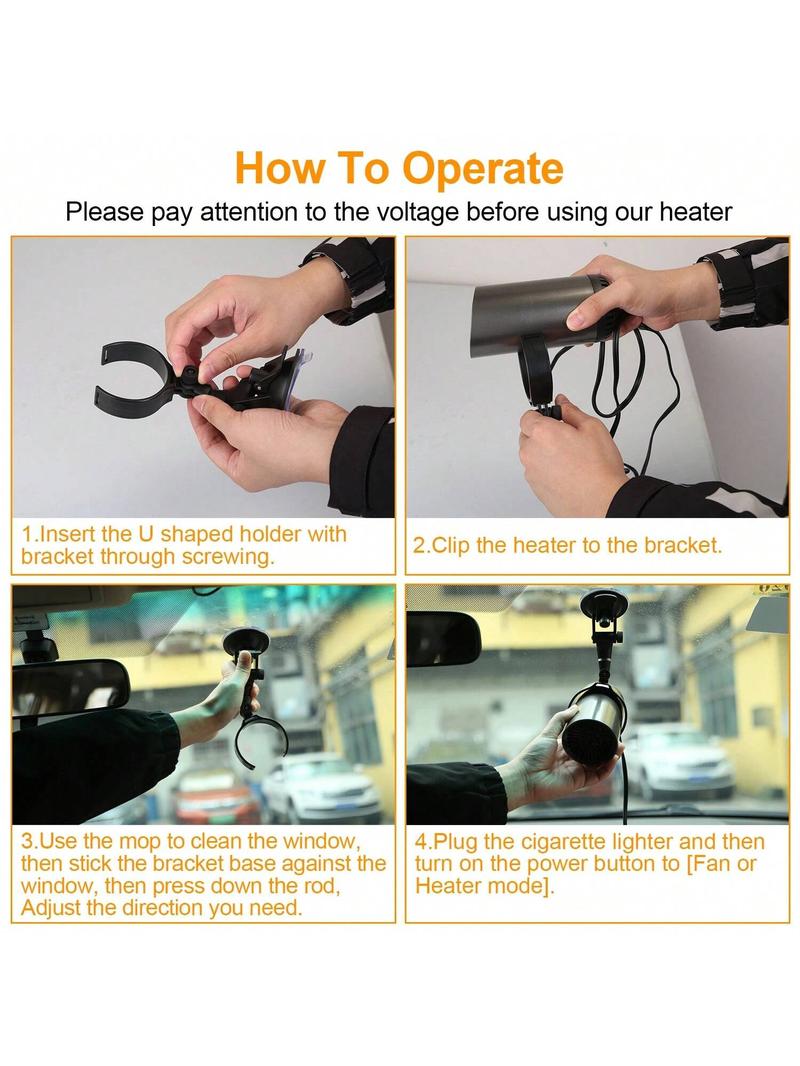 How To Operate

Please pay attention to the voltage before using our heater

1.Insert the U shaped holder with bracket through screwing.

2.Clip the heater to the bracket.

3.Use the mop to clean the window, then stick the bracket base against the window, then press down the rod, Adjust the direction you need.

4.Plug the cigarette lighter and then turn on the power button to [Fan or Heater mode].