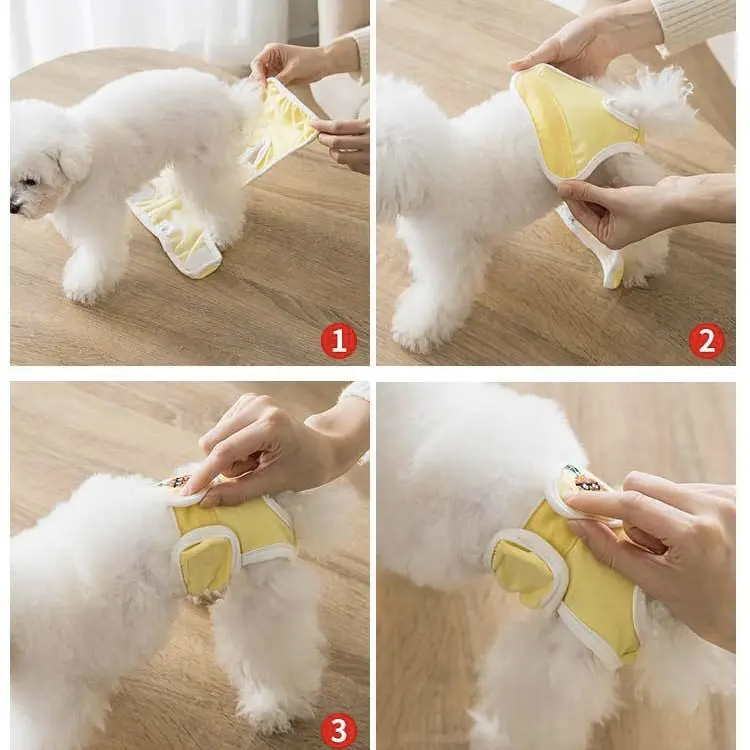 1

2

3