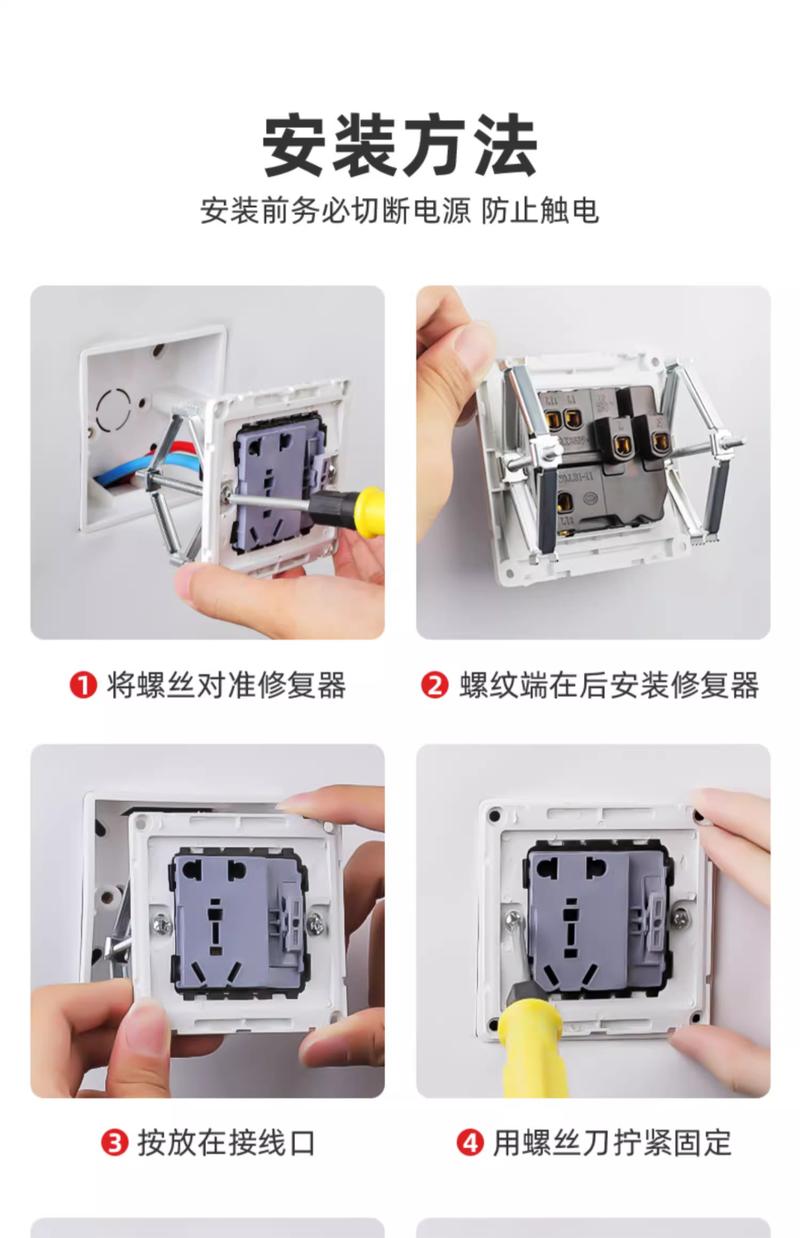 安装方法

安装前务必切断电源 防止触电

❶ 将螺丝对准修复器

❷ 螺纹端在后安装修复器

❸ 按放在接线口

❹ 用螺丝刀拧紧固定