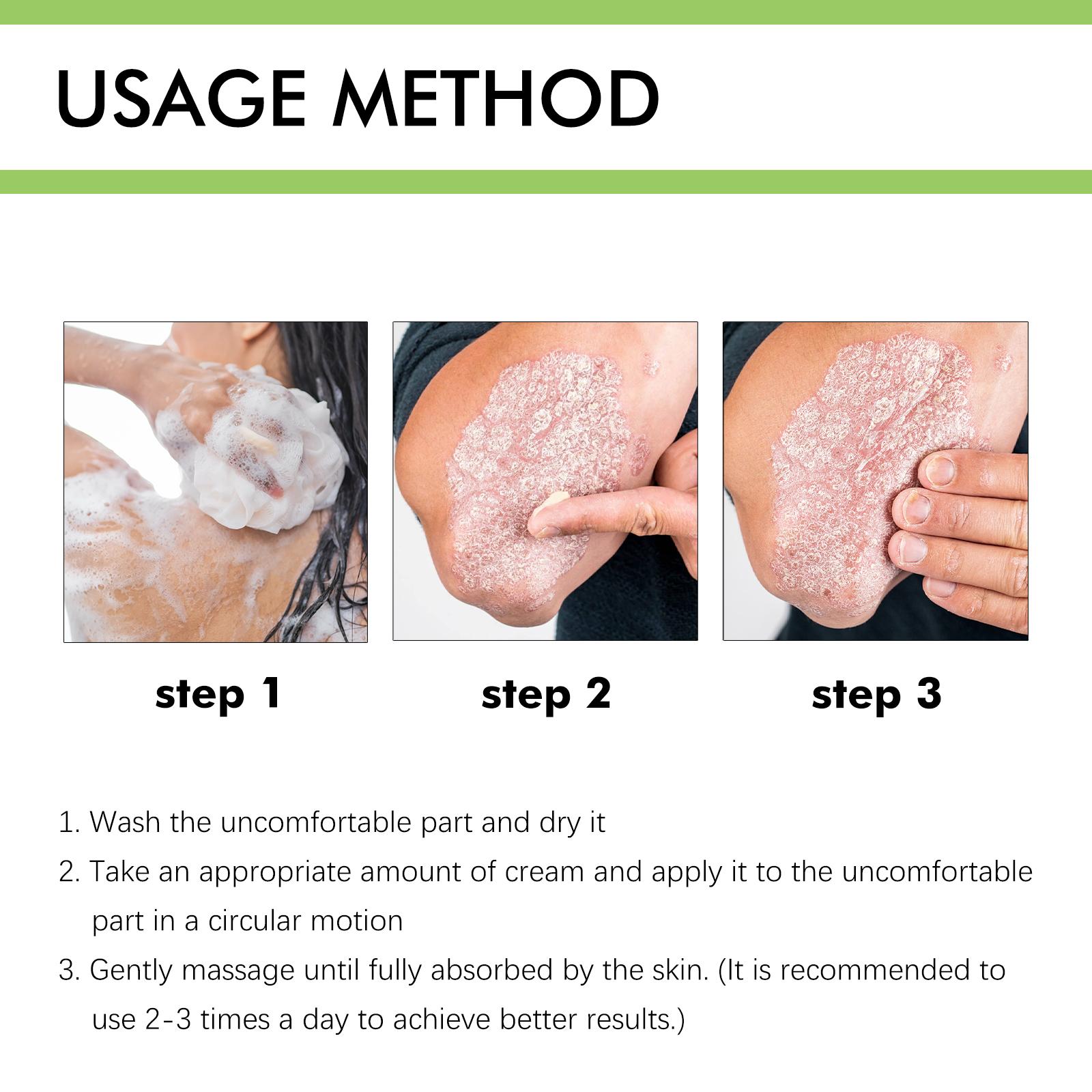 USAGE METHOD

step 1

step 2

step 3

1. Wash the uncomfortable part and dry it

2. Take an appropriate amount of cream and apply it to the uncomfortable part in a circular motion

3. Gently massage until fully absorbed by the skin. (It is recommended to use 2-3 times a day to achieve better results.)