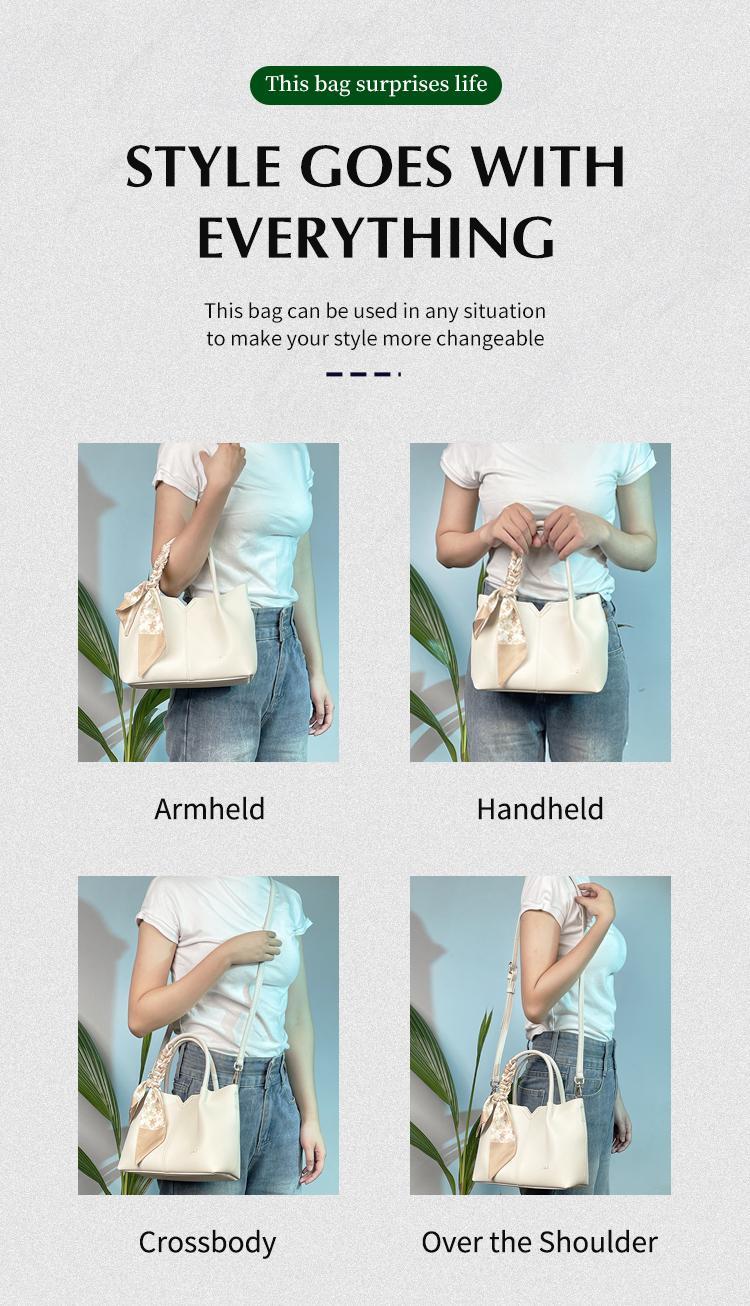 This bag surprises life

STYLE GOES WITH EVERYTHING

This bag can be used in any situation to make your style more changeable

Armheld

Handheld

Crossbody

Over the Shoulder