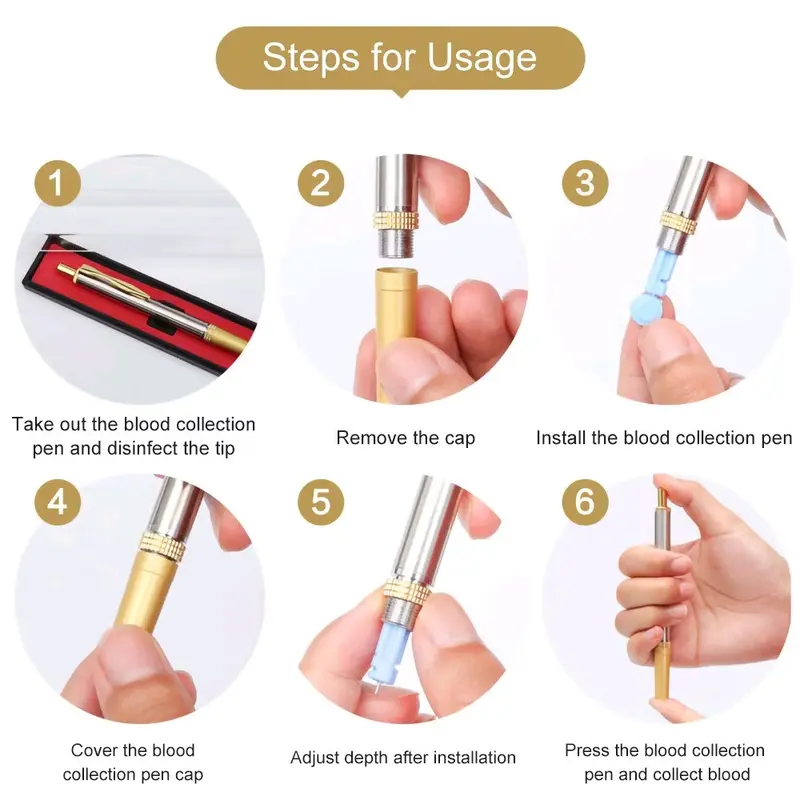 Steps for Usage

1

Take out the blood collection pen and disinfect the tip

2

Remove the cap

3

Install the blood collection pen

4

Cover the blood collection pen cap

5

Adjust depth after installation

6

Press the blood collection pen and collect blood