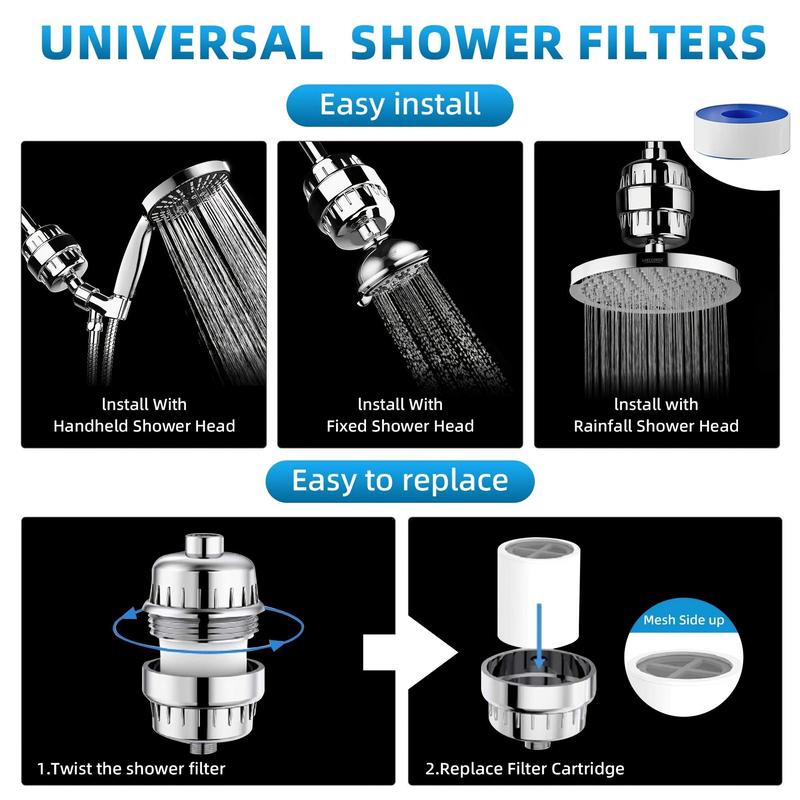 UNIVERSAL SHOWER FILTERS

Easy install

lnstall With Handheld Shower Head

lnstall With Fixed Shower Head

lnstall with Rainfall Shower Head

Easy to replace

1.Twist the shower filter

2.Replace Filter Cartridge

Mesh Side up