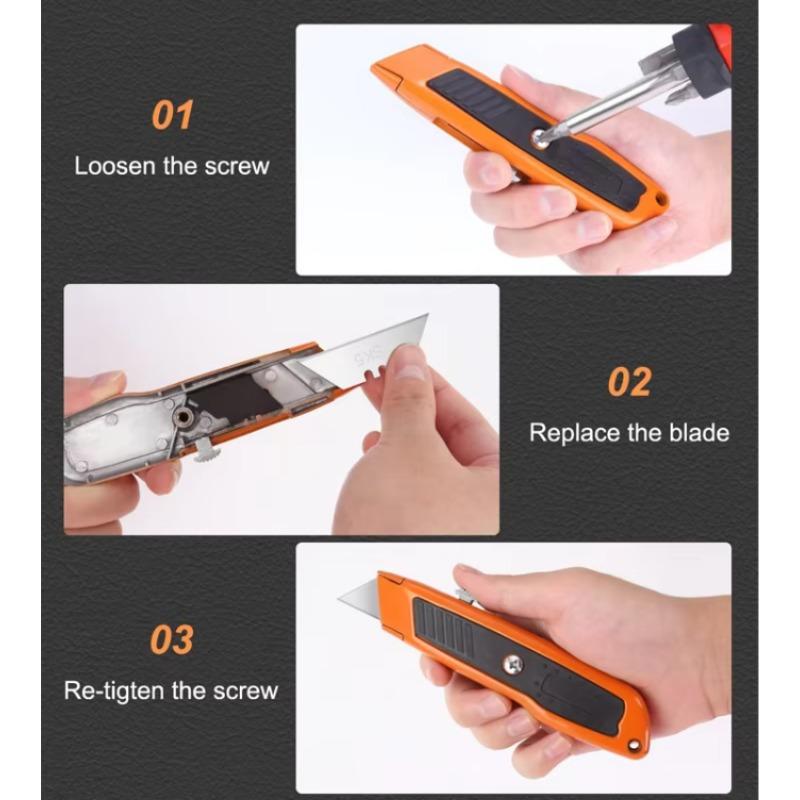 01
Loosen the screw

SK5

02
Replace the blade

03
Re-tigten the screw