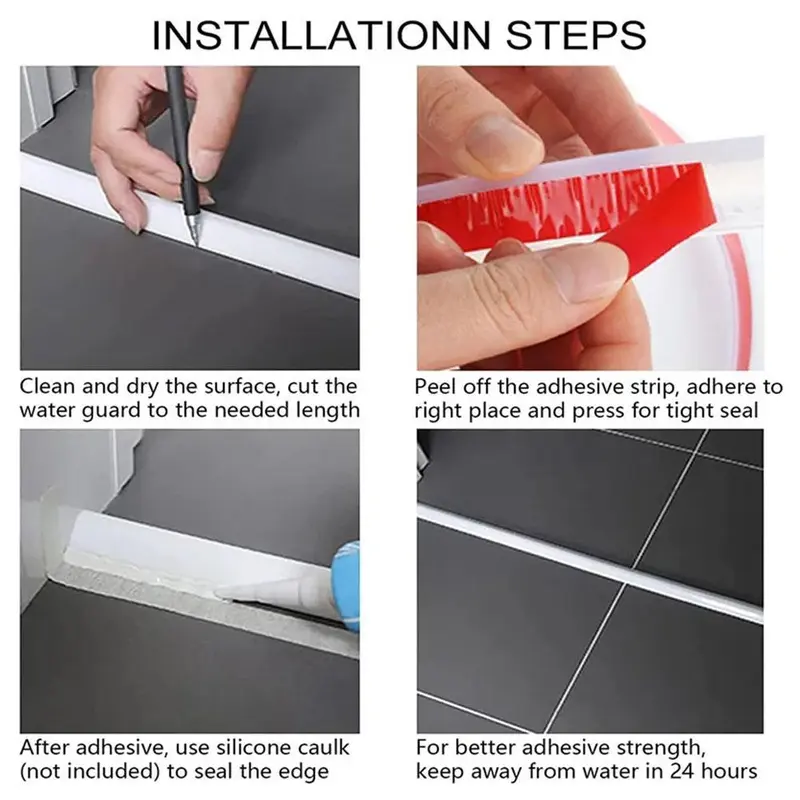 INSTALLATIONN STEPS

Clean and dry the surface, cut the water guard to the needed length

Peel off the adhesive strip, adhere to right place and press for tight seal

After adhesive, use silicone caulk (not included) to seal the edge

For better adhesive strength, keep away from water in 24 hours