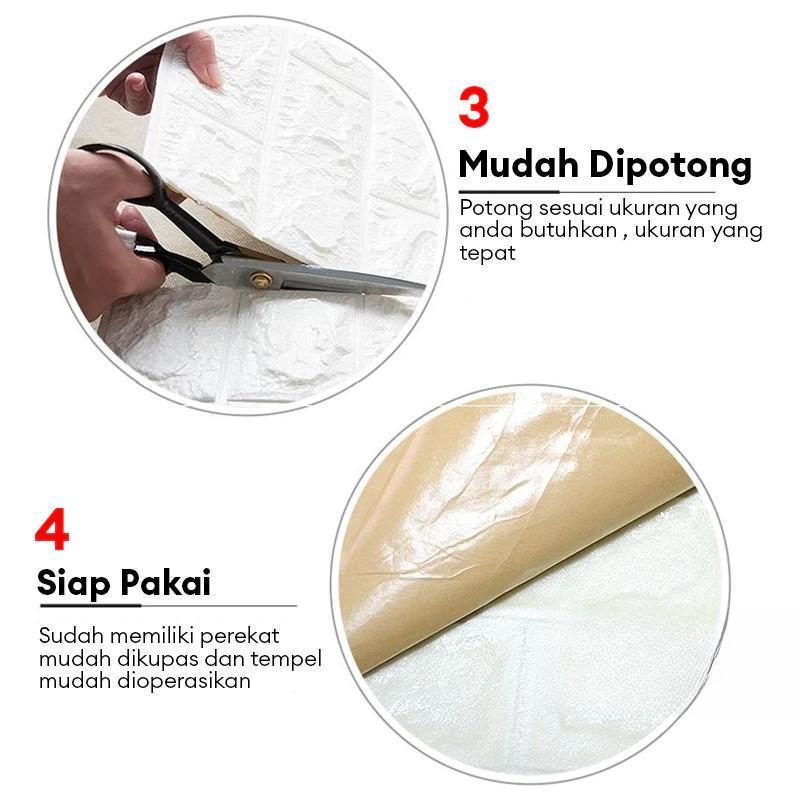 3

Mudah Dipotong

Potong sesuai ukuran yang anda butuhkan , ukuran yang tepat

4

Siap Pakai

Sudah memiliki perekat mudah dikupas dan tempel mudah dioperasikan